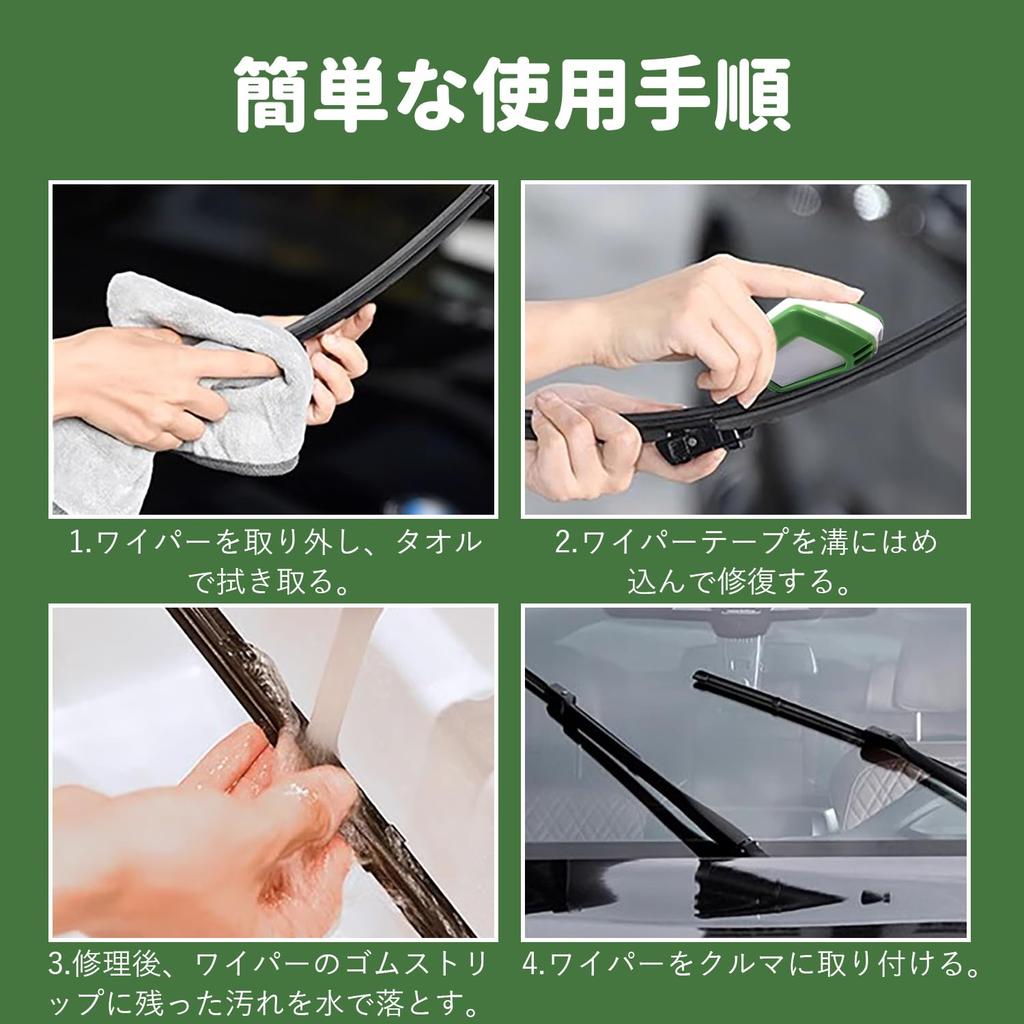 簡単な使用手順

1.ワイパーを取り外し、タオルで拭き取る。

2.ワイパーテープを溝にはめ込んで修復する。

3.修理後、ワイパーのゴムストリップに残った汚れを水で落とす。

4.ワイパーをクルマに取り付ける。