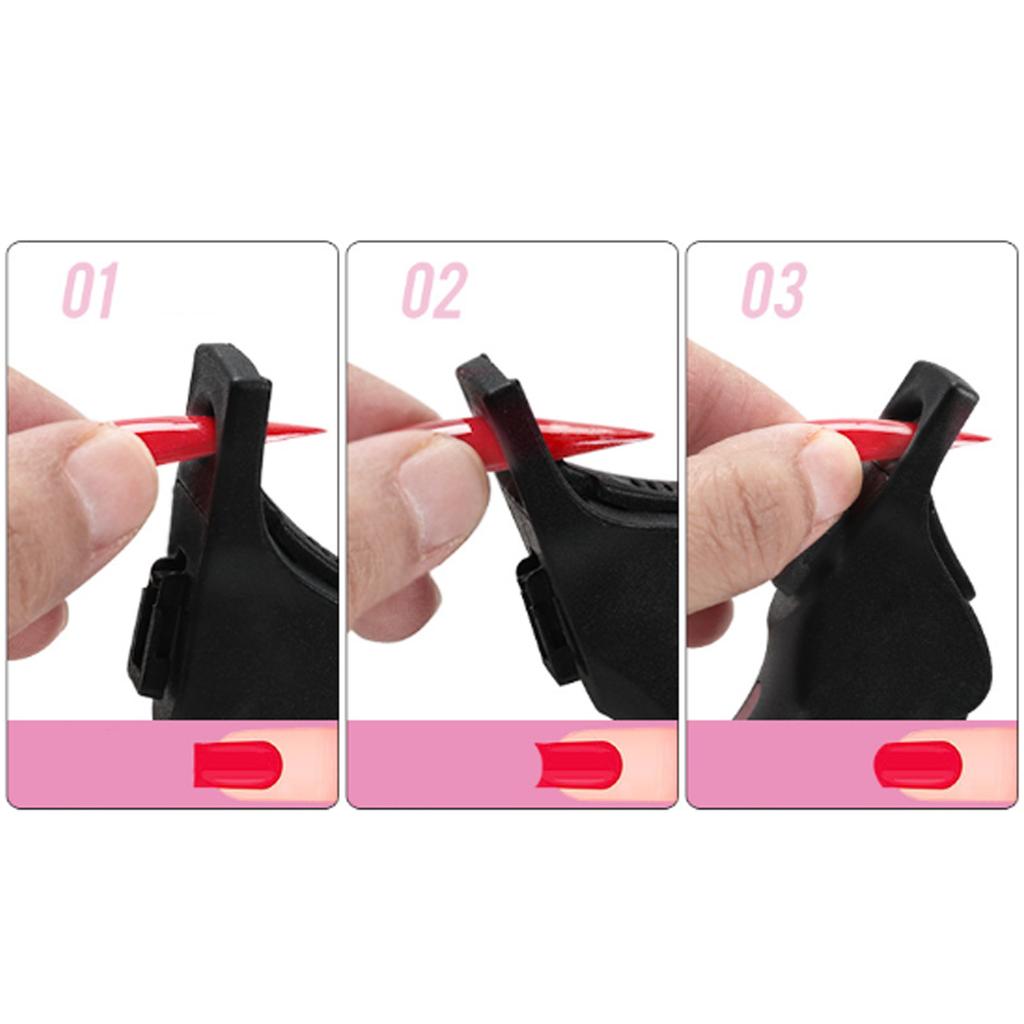 01

02

03