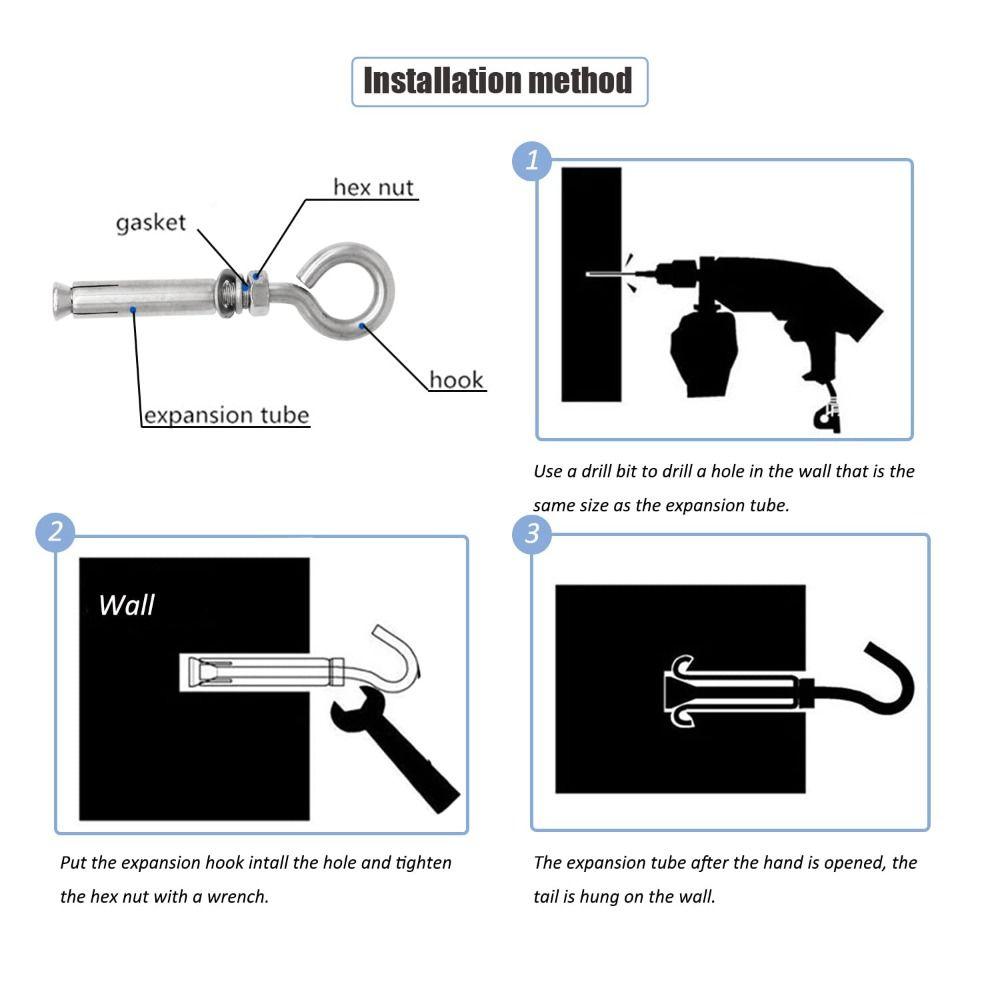 Installation method

hex nut
gasket
hook
expansion tube

1

Use a drill bit to drill a hole in the wall that is the same size as the expansion tube.

2

Wall

Put the expansion hook intall the hole and tighten the hex nut with a wrench.

3

The expansion tube after the hand is opened, the tail is hung on the wall.