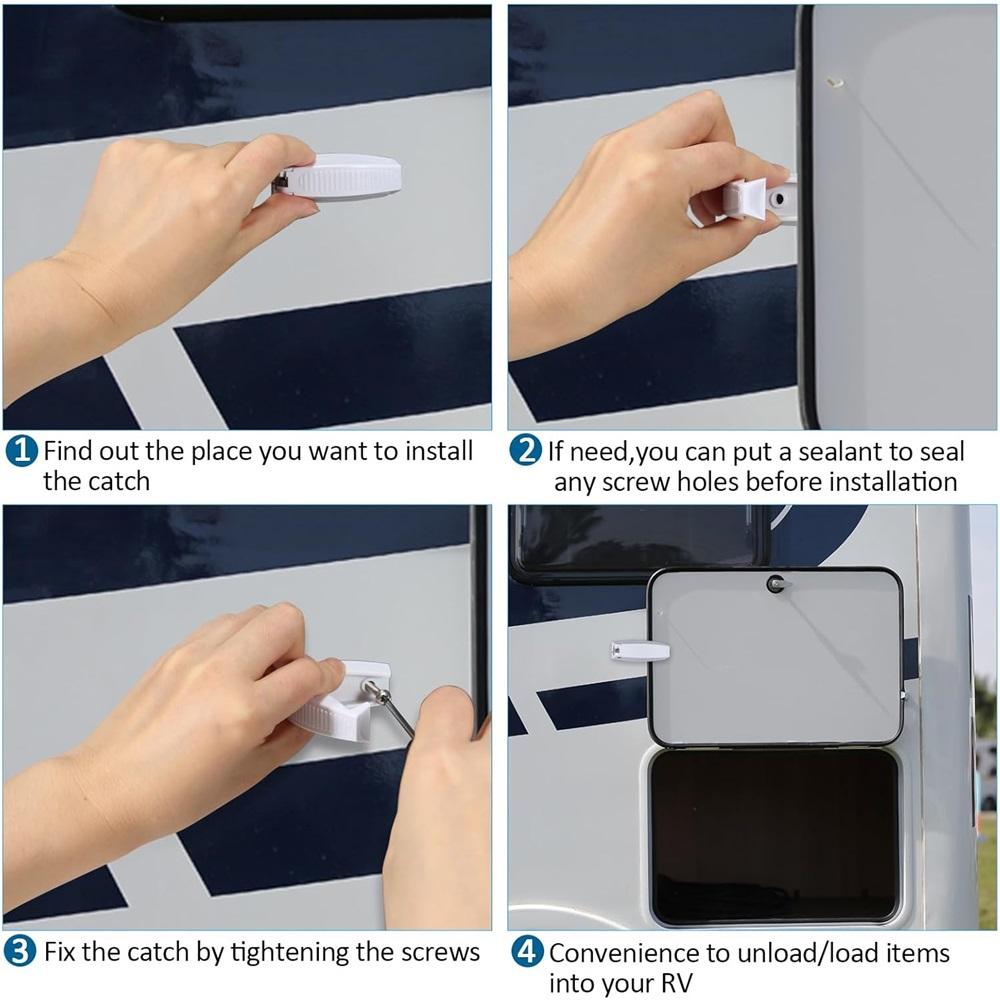 1 Find out the place you want to install the catch

2 If need,you can put a sealant to seal any screw holes before installation

3 Fix the catch by tightening the screws

4 Convenience to unload/load items into your RV