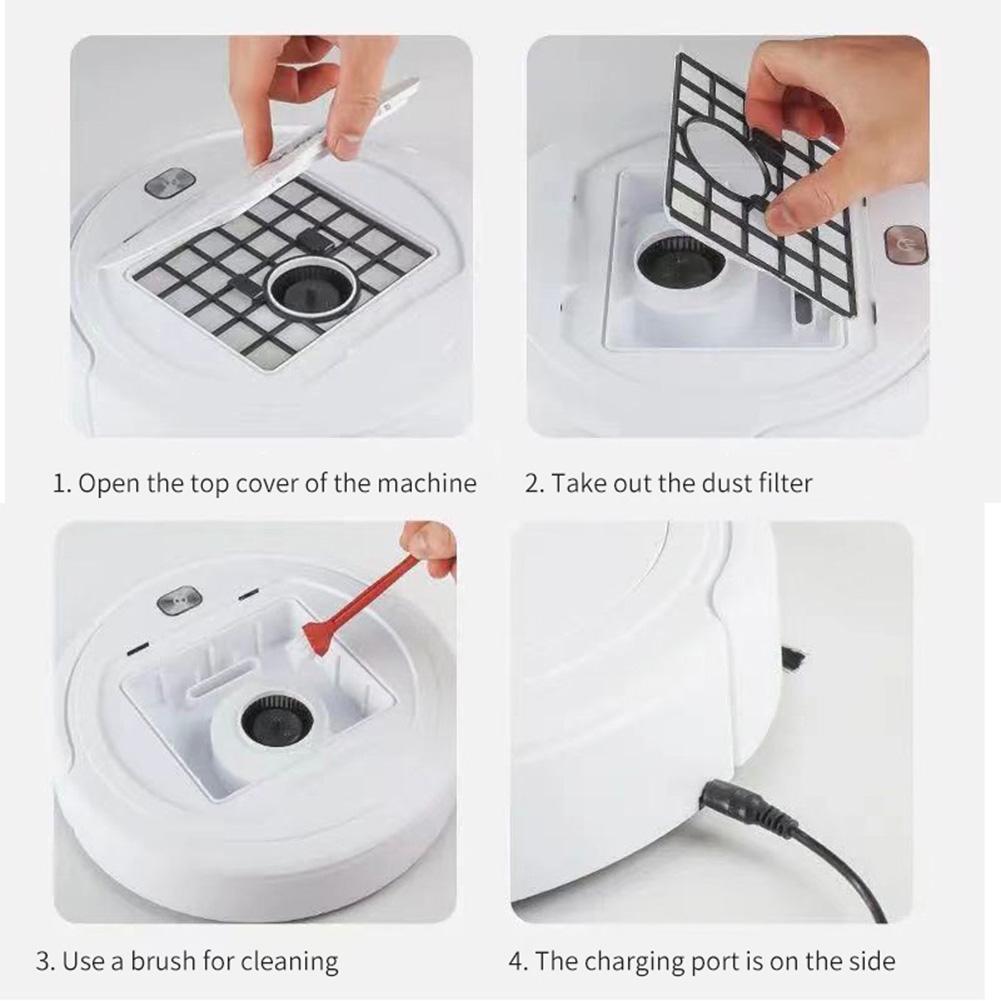 1. Open the top cover of the machine

2. Take out the dust filter

3. Use a brush for cleaning

4. The charging port is on the side