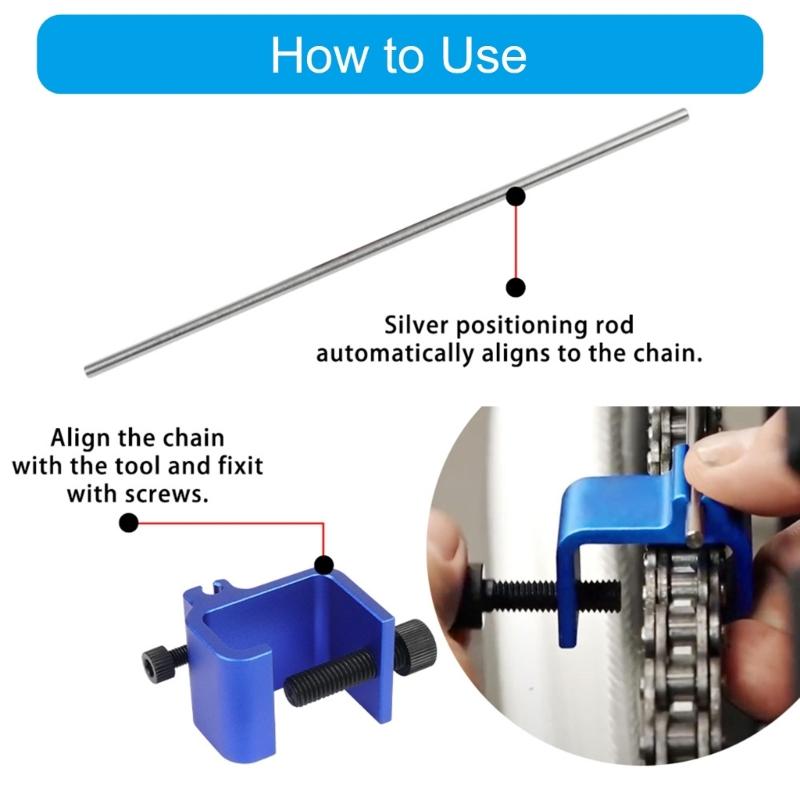 How to Use

Silver positioning rod automatically aligns to the chain.

Align the chain with the tool and fixit with screws.