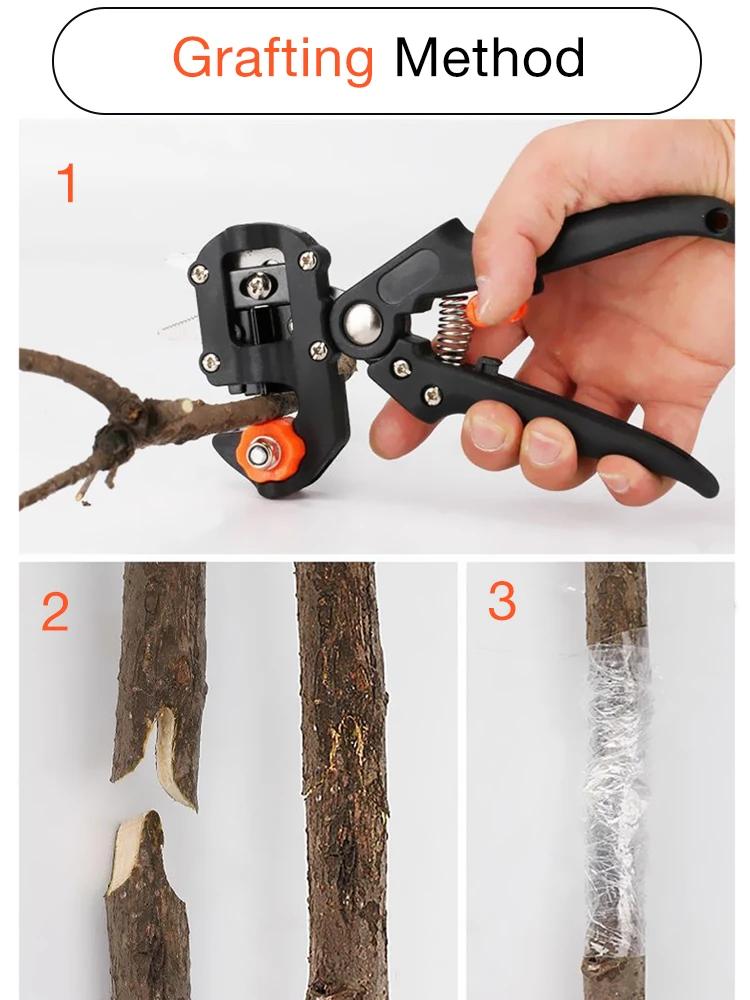 Grafting Method

1

2

3