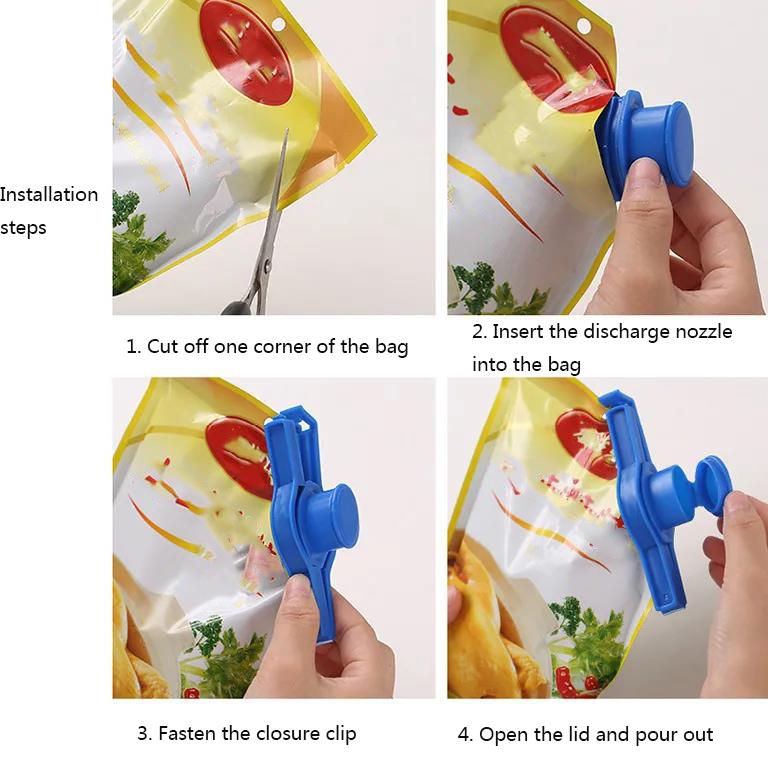 Installation steps

1. Cut off one corner of the bag

2. Insert the discharge nozzle into the bag

3. Fasten the closure clip

4. Open the lid and pour out