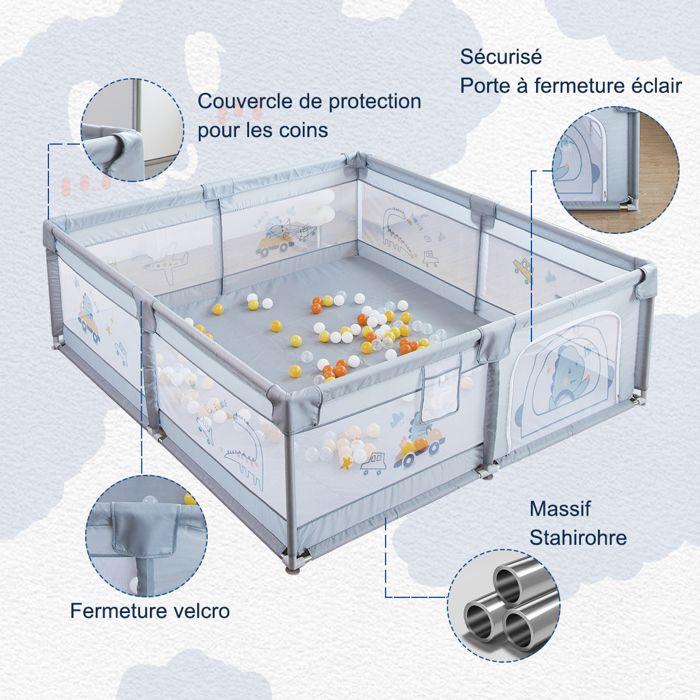 Couvercle de protection pour les coins

Sécurisé
Porte à fermeture éclair

Massif
Stahirohre

Fermeture velcro