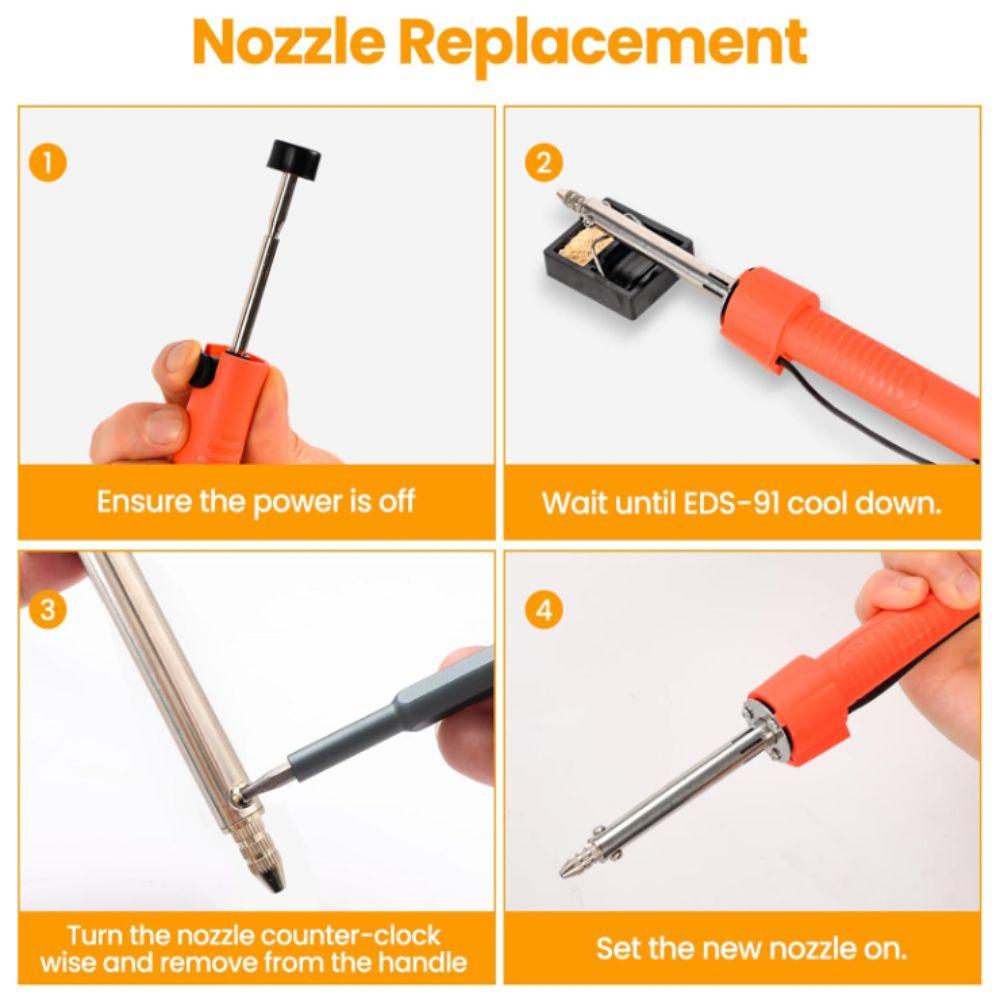 Nozzle Replacement

1

Ensure the power is off

2

Wait until EDS-91 cool down.

3

Turn the nozzle counter-clock wise and remove from the handle

4

Set the new nozzle on.