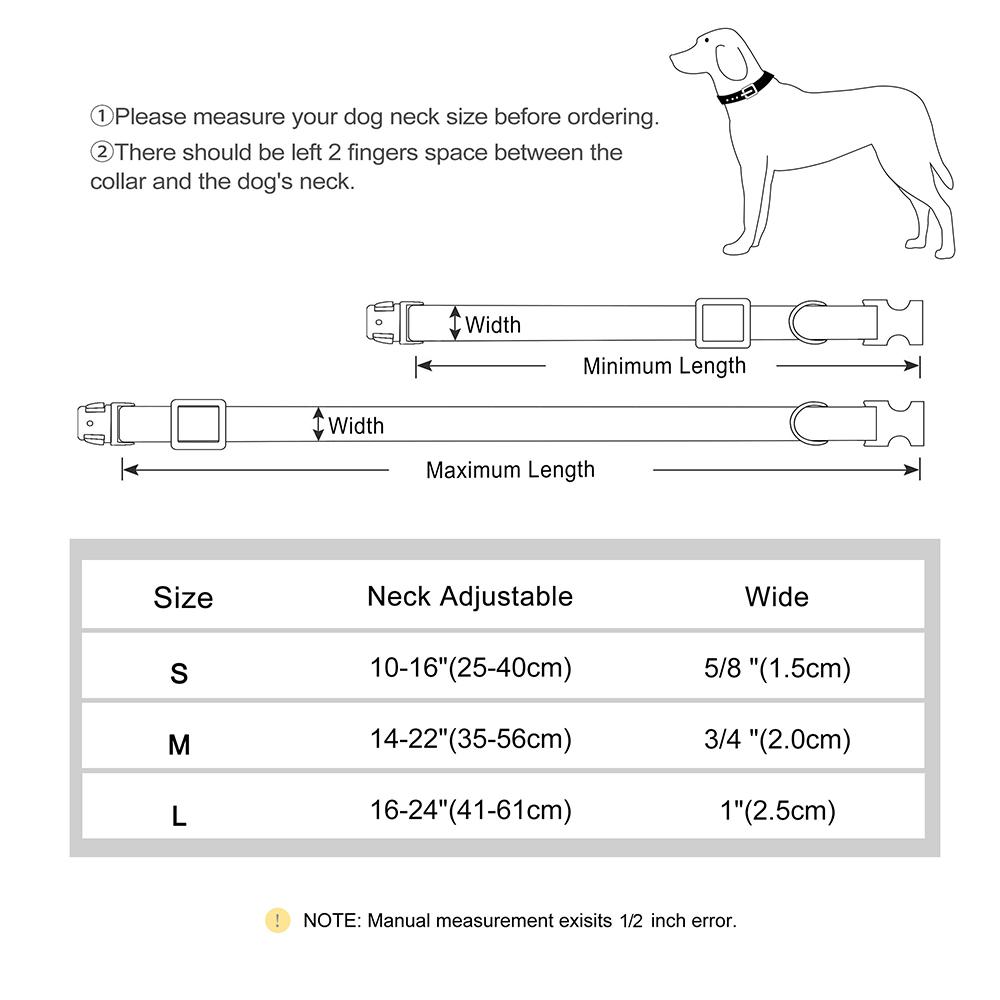 ①Please measure your dog neck size before ordering.
②There should be left 2 fingers space between the collar and the dog's neck.

Width
Minimum Length
Width
Maximum Length

| Size | Neck Adjustable | Wide |
|---|---|---|
| S | 10-16"(25-40cm) | 5/8 "(1.5cm) |
| M | 14-22"(35-56cm) | 3/4 "(2.0cm) |
| L | 16-24"(41-61cm) | 1"(2.5cm) |

! NOTE: Manual measurement exisits 1/2 inch error.