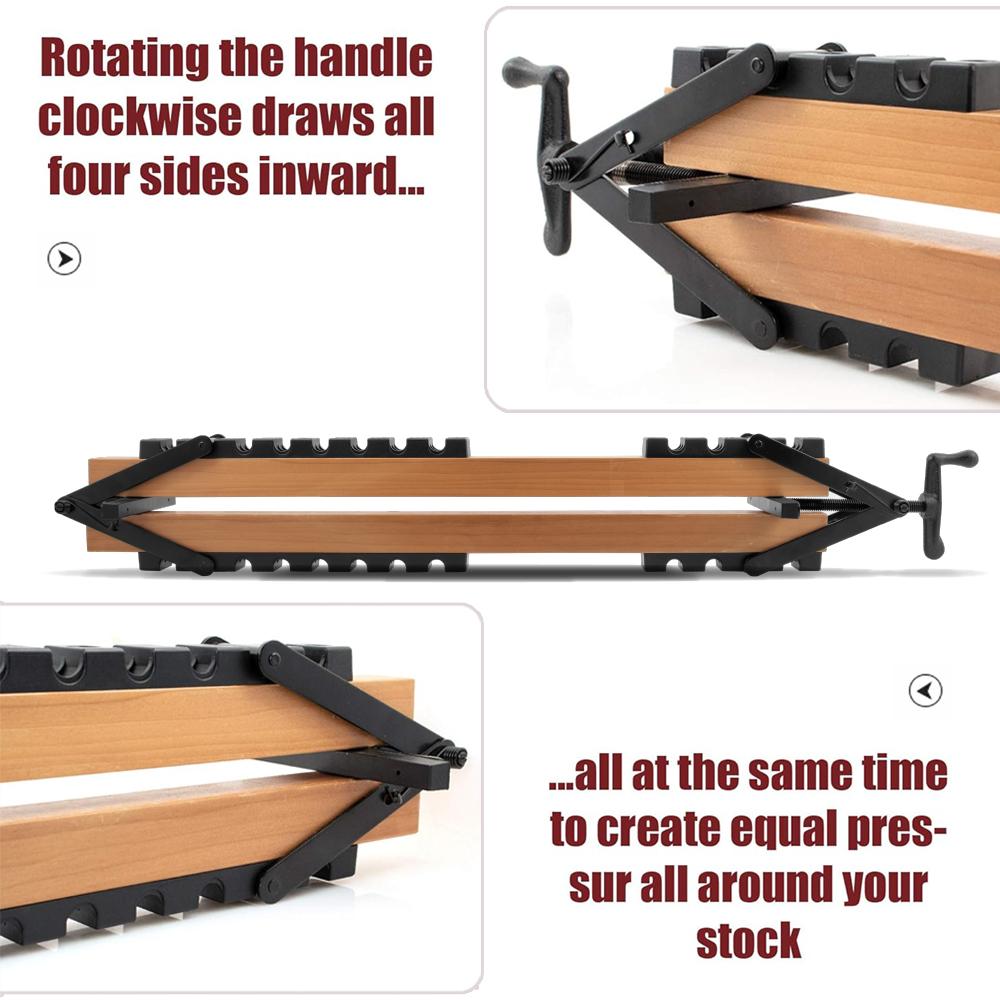 Rotating the handle clockwise draws all four sides inward...

...all at the same time to create equal pressur all around your stock