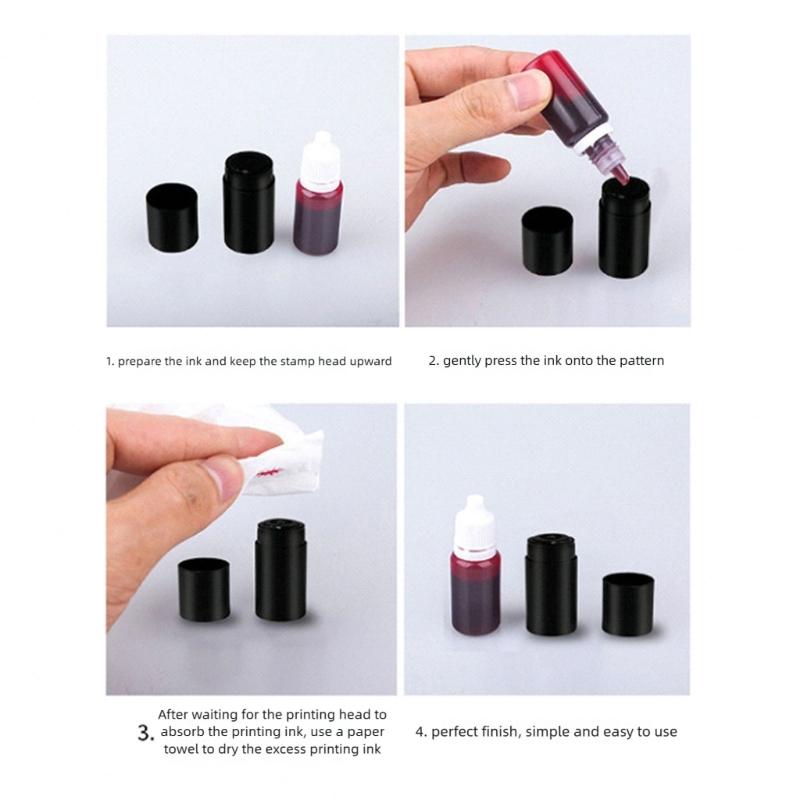 1. prepare the ink and keep the stamp head upward

2. gently press the ink onto the pattern

3. After waiting for the printing head to absorb the printing ink, use a paper towel to dry the excess printing ink

4. perfect finish, simple and easy to use