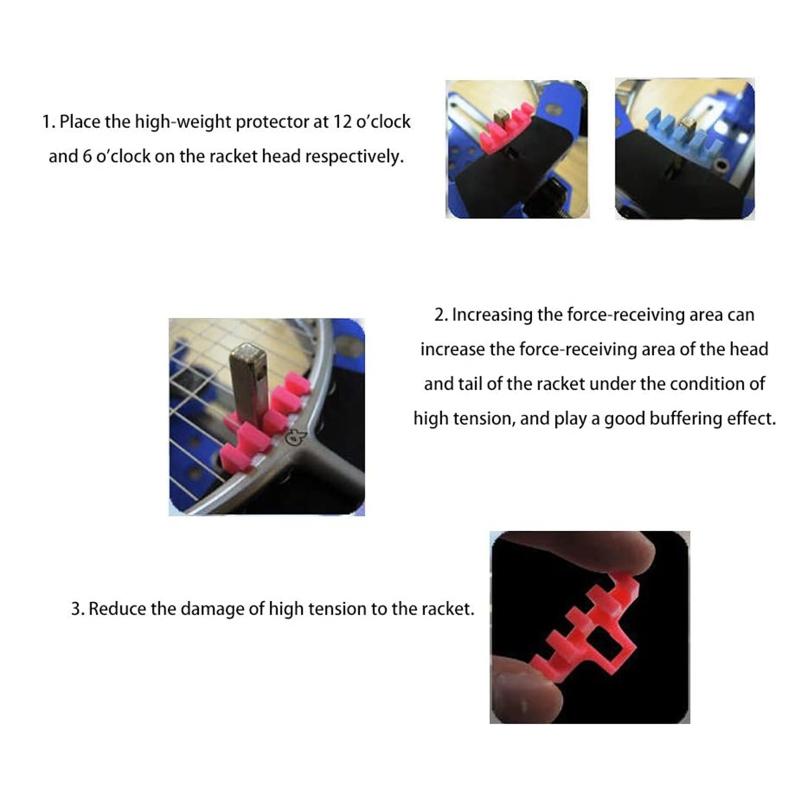 1. Place the high-weight protector at 12 o'clock and 6 o'clock on the racket head respectively.

2. Increasing the force-receiving area can increase the force-receiving area of the head and tail of the racket under the condition of high tension, and play a good buffering effect.

3. Reduce the damage of high tension to the racket.