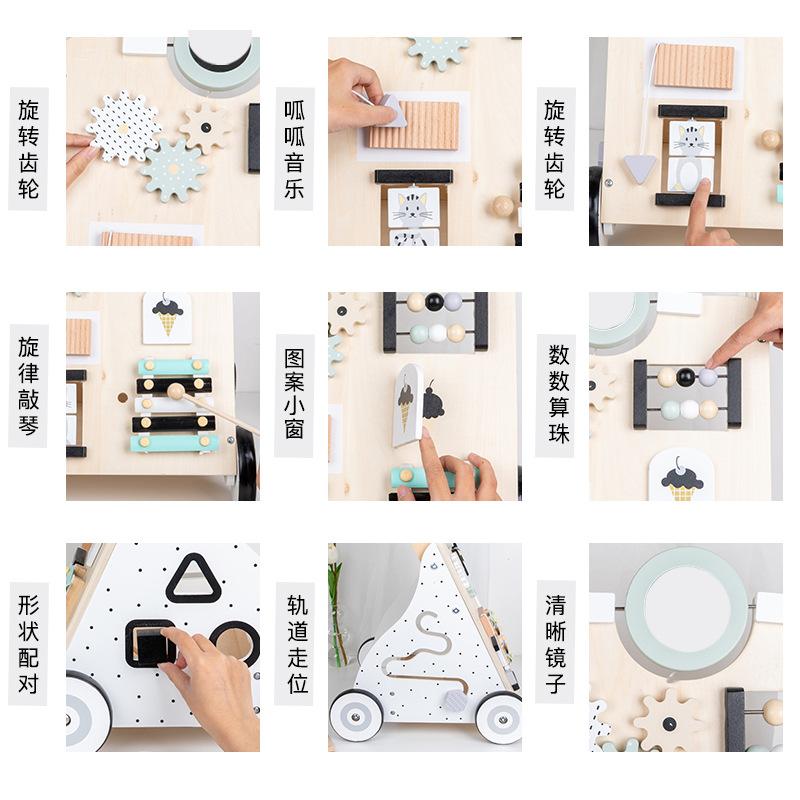 旋转齿轮

呱呱音乐

旋转齿轮

旋律敲琴

图案小窗

数数算珠

形状配对

轨道走位

清晰镜子