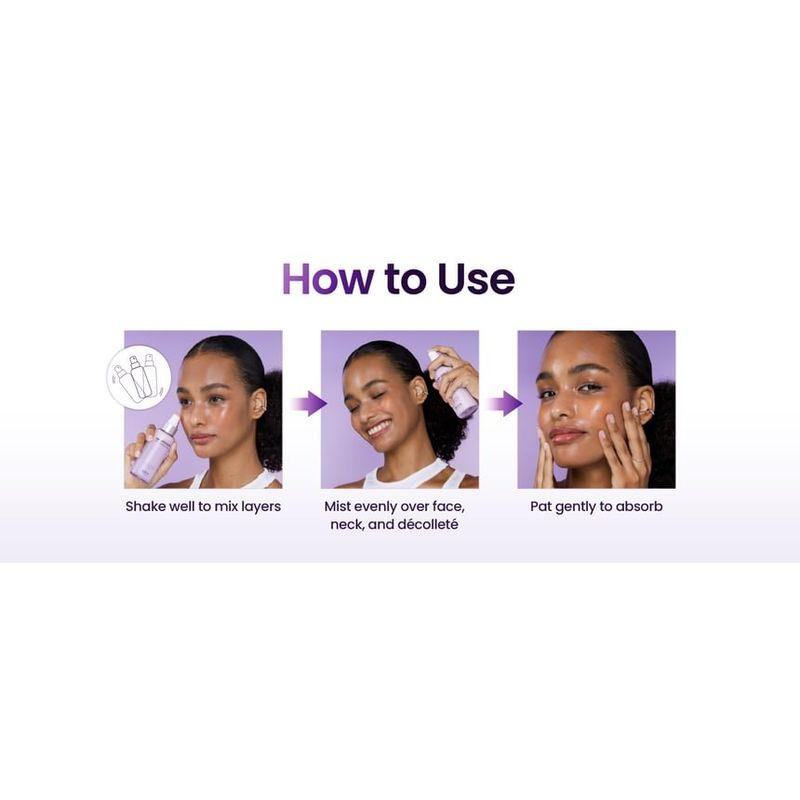 How to Use

Shake well to mix layers

Mist evenly over face, neck, and décolleté

Pat gently to absorb