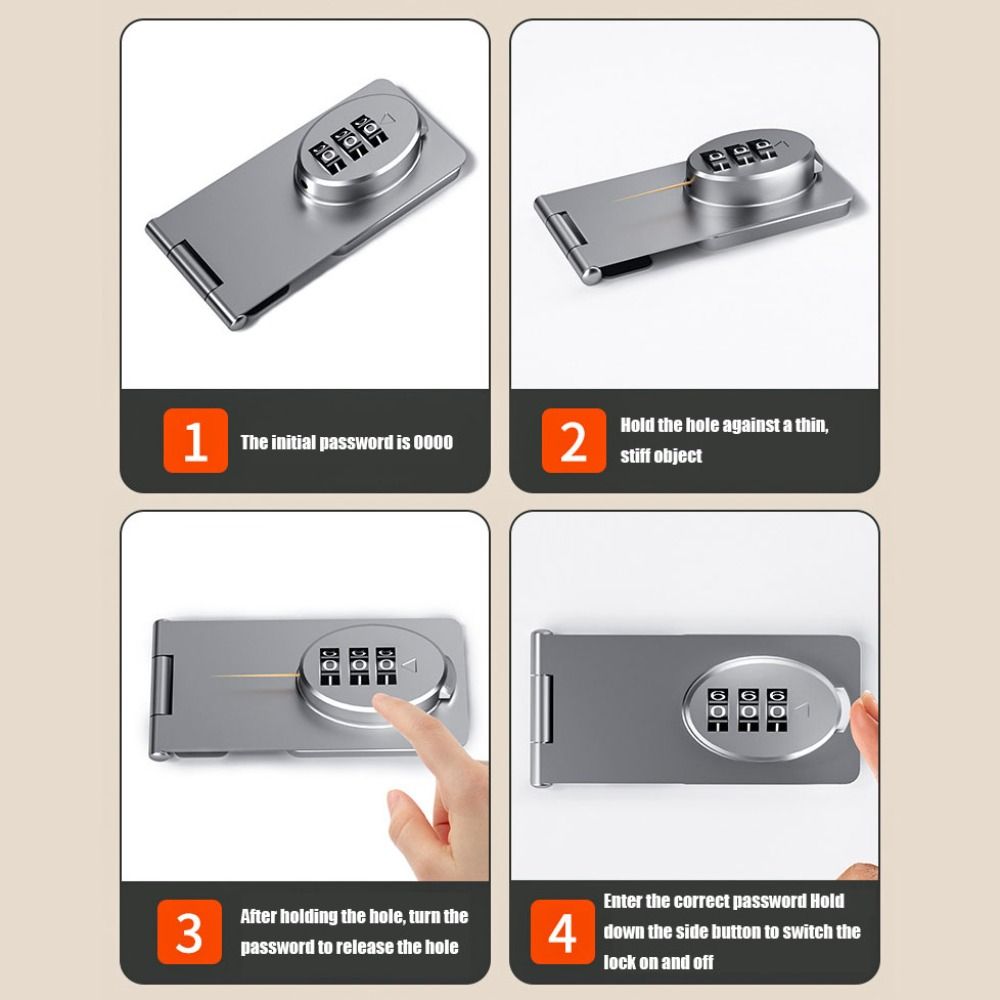 1
The initial password is 0000

2
Hold the hole against a thin, stiff object

3
After holding the hole, turn the password to release the hole

4
Enter the correct password Hold down the side button to switch the lock on and off