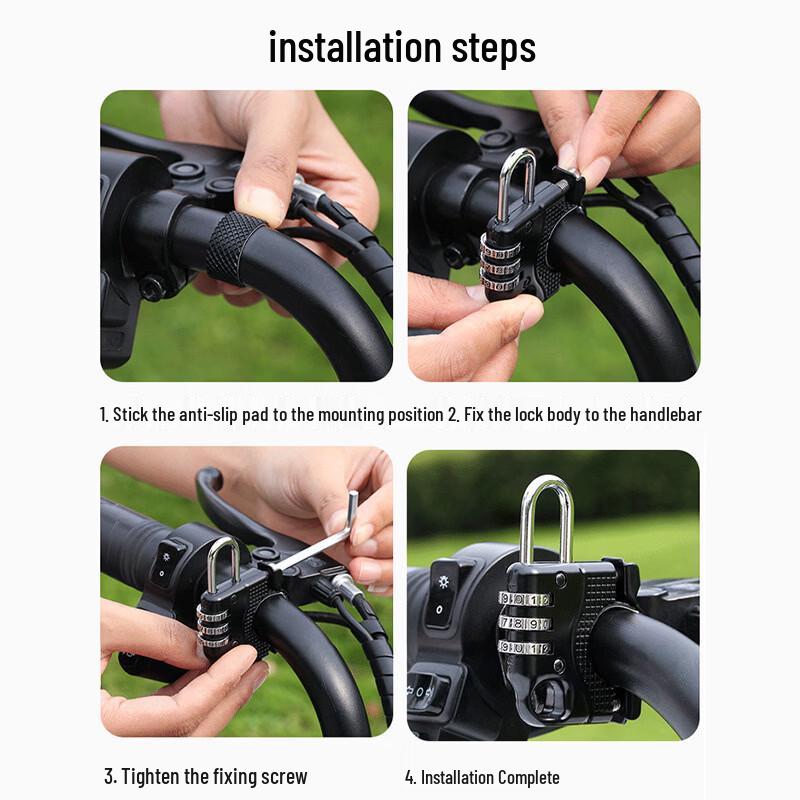 installation steps

1. Stick the anti-slip pad to the mounting position 2. Fix the lock body to the handlebar

9 0 1 2
7 8 9 0
9 0 1 2

3. Tighten the fixing screw

4. Installation Complete