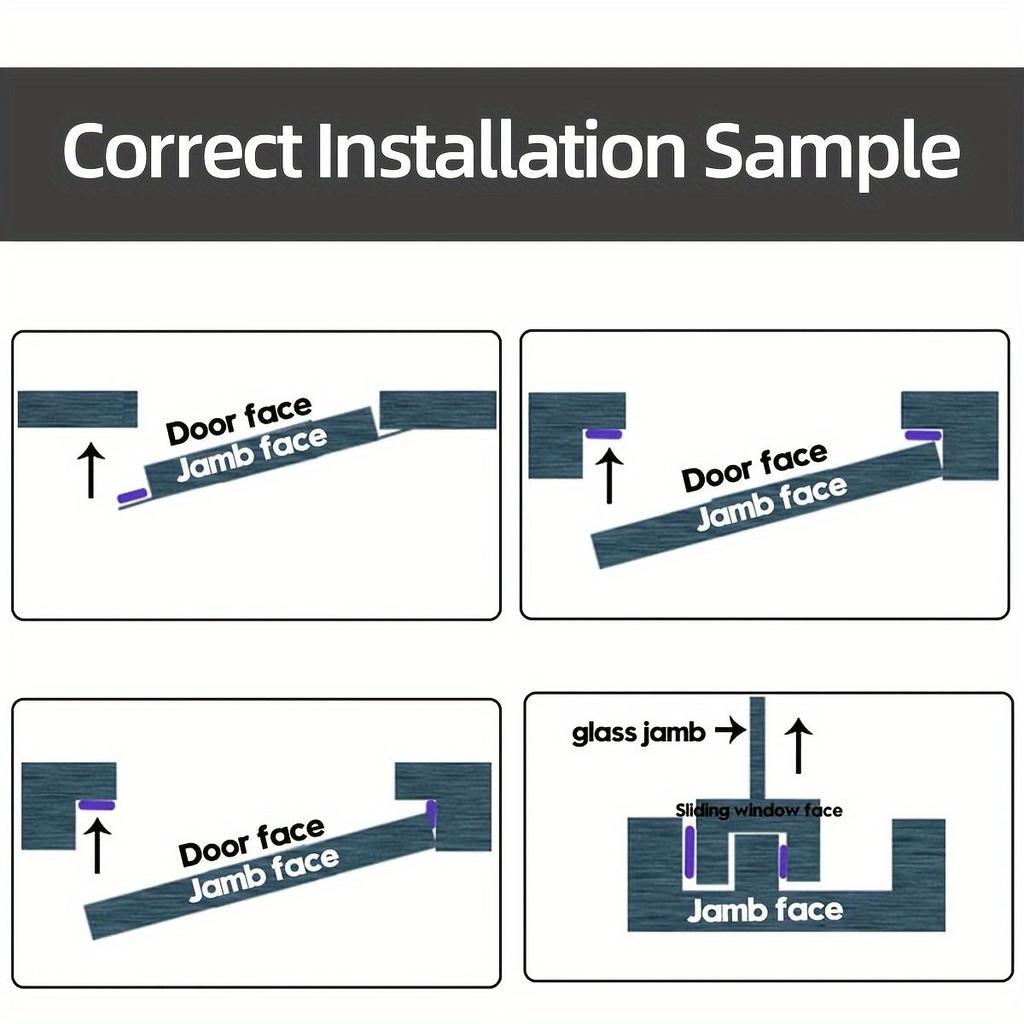 Correct Installation Sample

Door face
Jamb face

Door face
Jamb face

Door face
Jamb face

glass jamb
Sliding window face
Jamb face