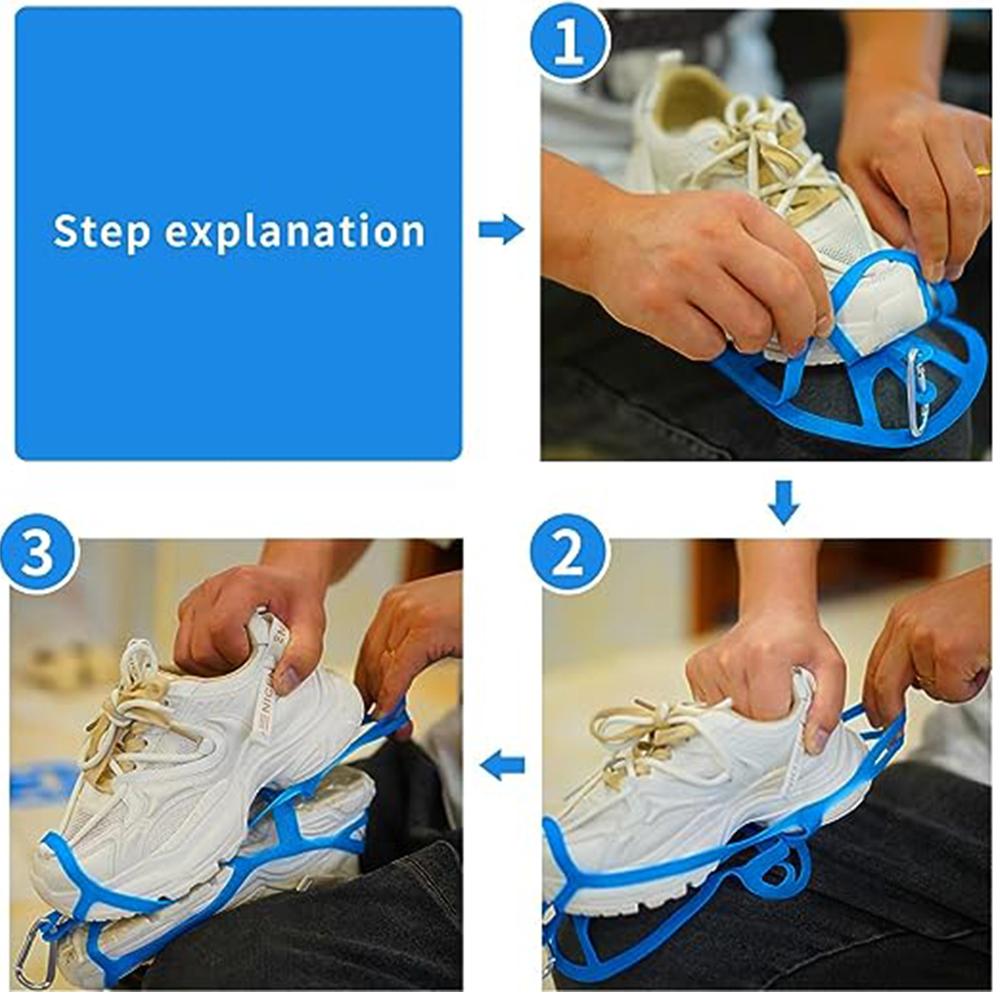 Step explanation

1

2

3