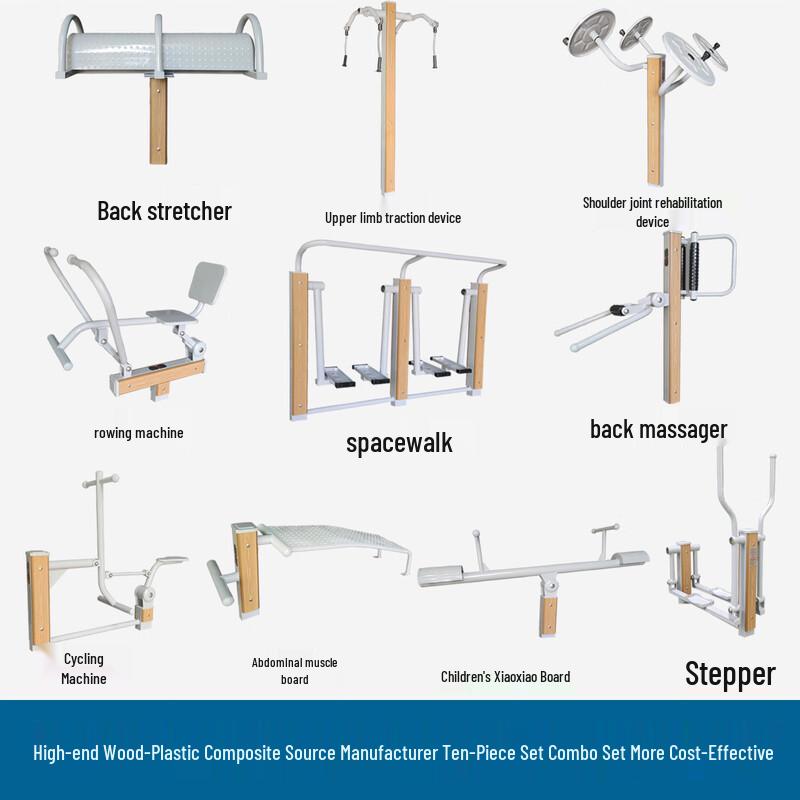 Back stretcher

Upper limb traction device

Shoulder joint rehabilitation device

rowing machine

spacewalk

back massager

Cycling Machine

Abdominal muscle board

Children's Xiaoxiao Board

Stepper

High-end Wood-Plastic Composite Source Manufacturer Ten-Piece Set Combo Set More Cost-Effective