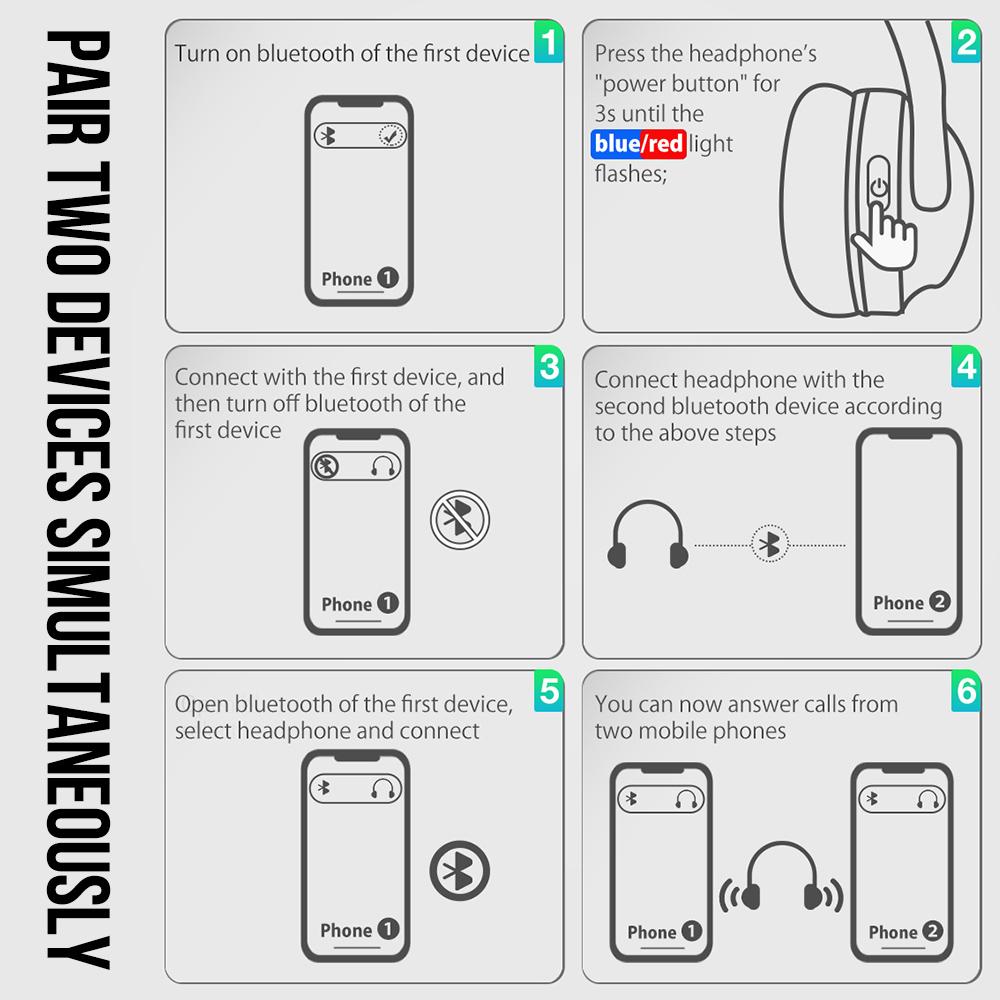 PAIR TWO DEVICES SIMULTANEOUSLY

Turn on bluetooth of the first device 1

Phone 1

Press the headphone's "power button" for 3s until the blue/red light flashes; 2

Connect with the first device, and then turn off bluetooth of the first device 3

Phone 1

Connect headphone with the second bluetooth device according to the above steps 4

Phone 2

Open bluetooth of the first device, select headphone and connect 5

Phone 1

You can now answer calls from two mobile phones 6

Phone 1

Phone 2