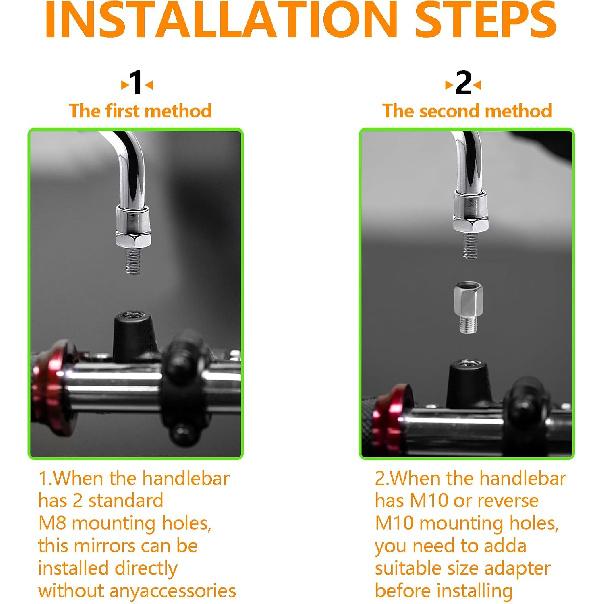 INSTALLATION STEPS

1

The first method

1.When the handlebar has 2 standard M8 mounting holes, this mirrors can be installed directly without anyaccessories

2

The second method

2.When the handlebar has M10 or reverse M10 mounting holes, you need to adda suitable size adapter before installing