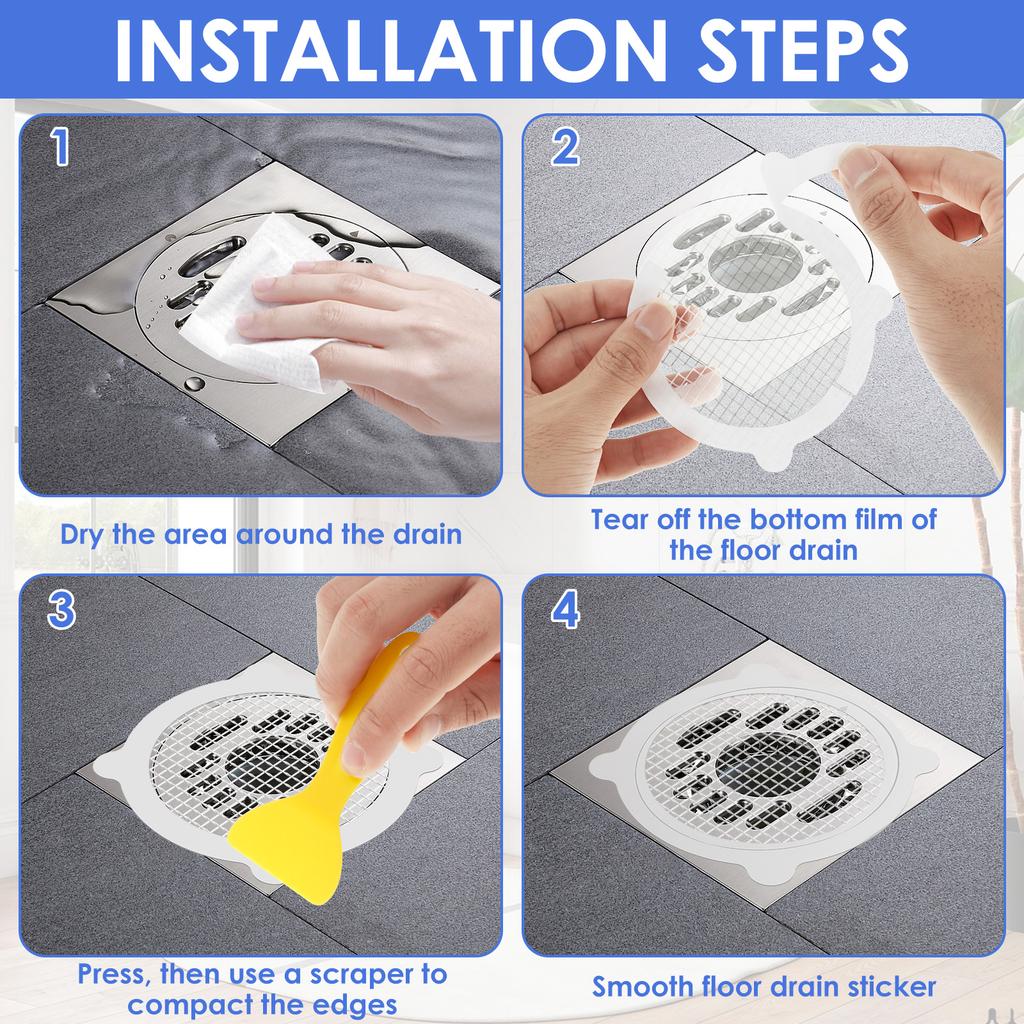 INSTALLATION STEPS

1

Dry the area around the drain

2

Tear off the bottom film of the floor drain

3

Press, then use a scraper to compact the edges

4

Smooth floor drain sticker