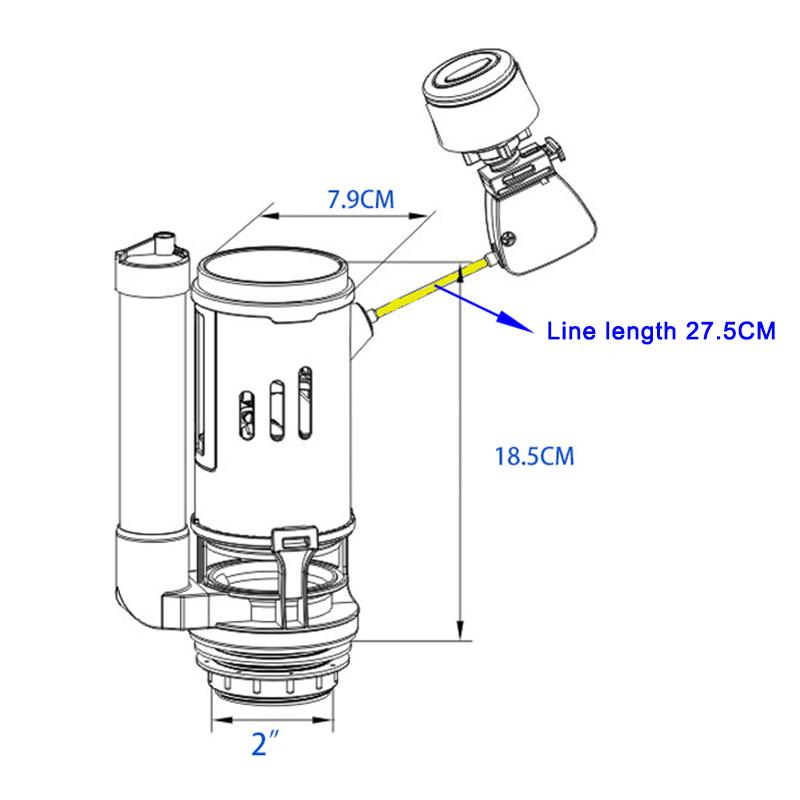 7.9CM

Line length 27.5CM

18.5CM

2″