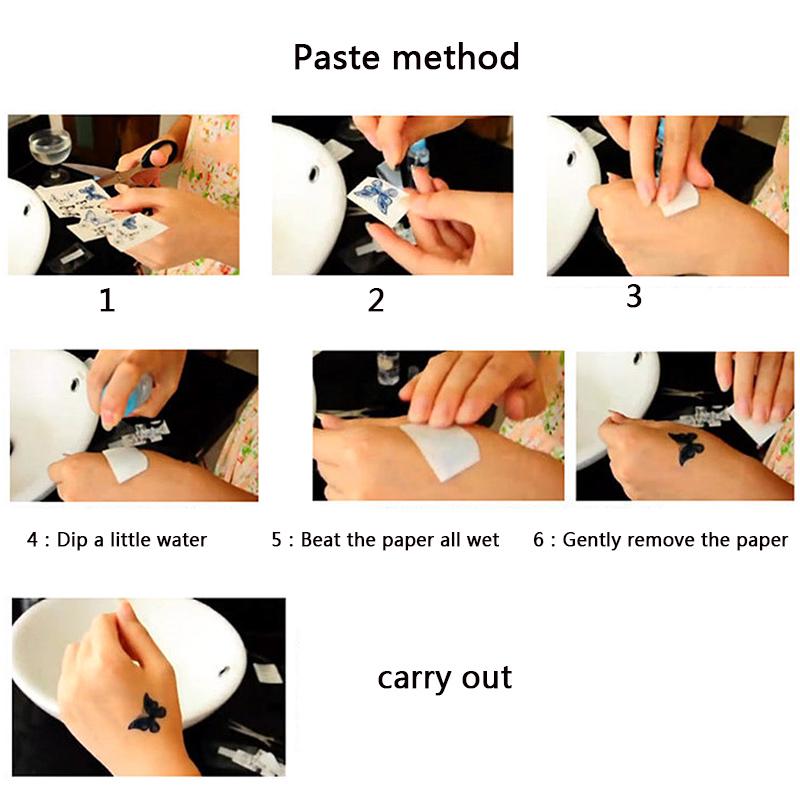 Paste method

1

2

3

4 : Dip a little water

5 : Beat the paper all wet

6 : Gently remove the paper

carry out