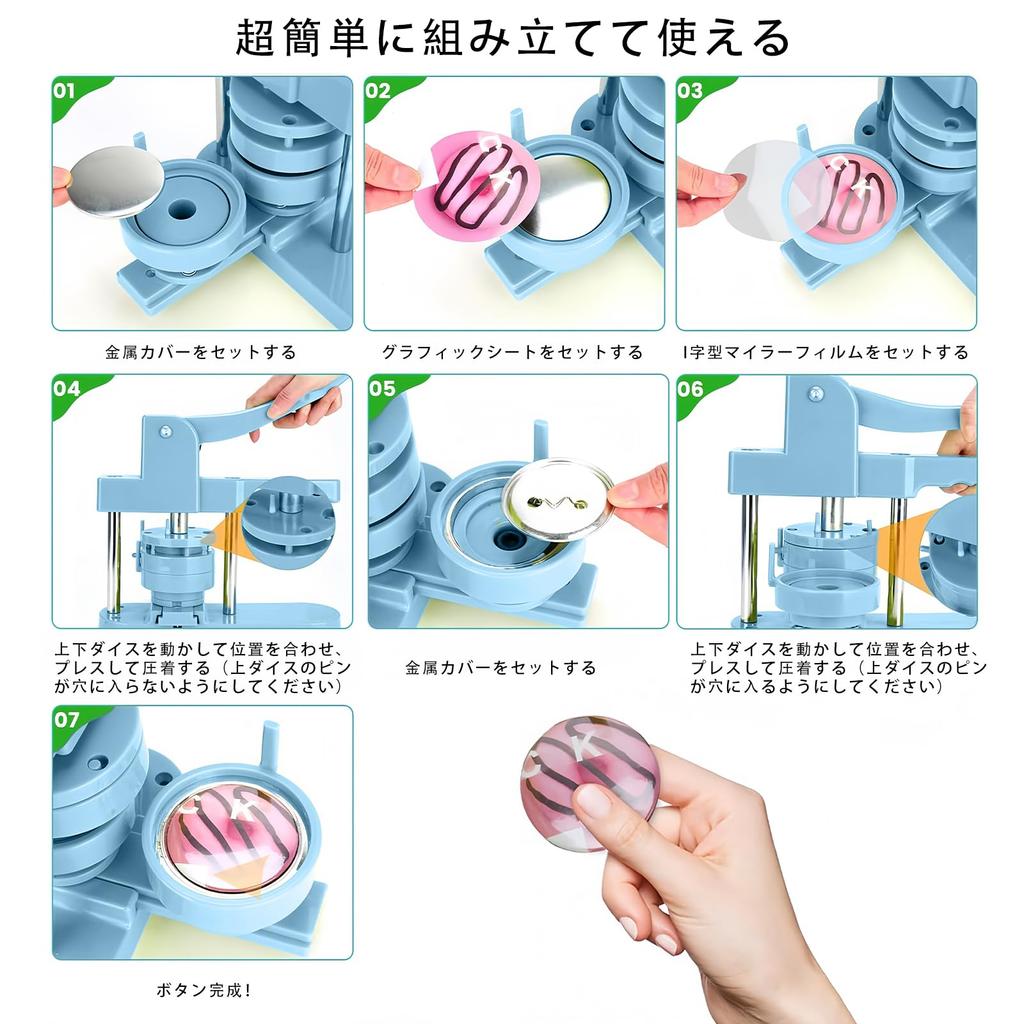 超簡単に組み立てて使える

01

金属カバーをセットする

02

グラフィックシートをセットする

03

I字型マイラーフィルムをセットする

04

上下ダイスを動かして位置を合わせ、プレスして圧着する（上ダイスのピンが穴に入らないようにしてください）

05

金属カバーをセットする

06

上下ダイスを動かして位置を合わせ、プレスして圧着する（上ダイスのピンが穴に入るようにしてください）

07

ボタン完成！