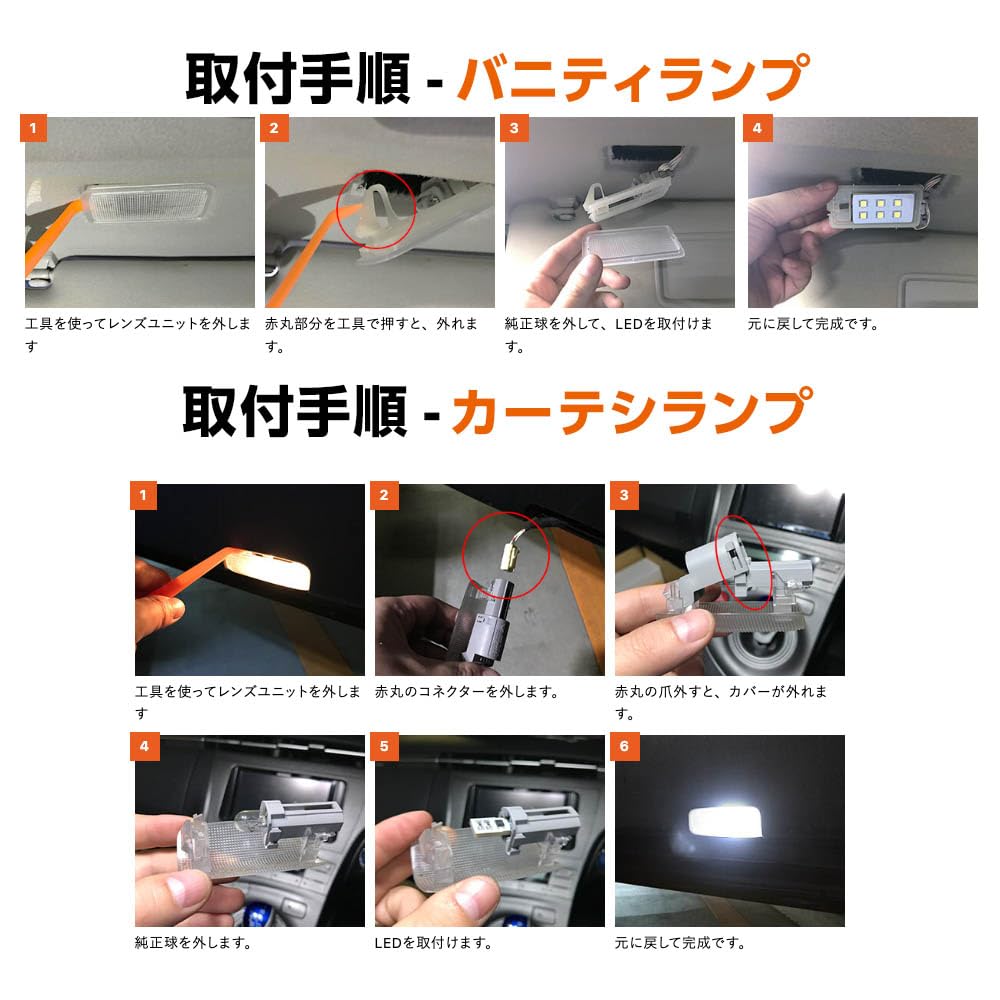 取付手順 - バニティランプ

1

工具を使ってレンズユニットを外します

2

赤丸部分を工具で押すと、外れます。

3

純正球を外して、LEDを取付けます。

4

元に戻して完成です。

取付手順 - カーテシランプ

1

工具を使ってレンズユニットを外します

2

赤丸のコネクターを外します。

3

赤丸の爪外すと、カバーが外れます。

4

純正球を外します。

5

LEDを取付けます。

6

元に戻して完成です。