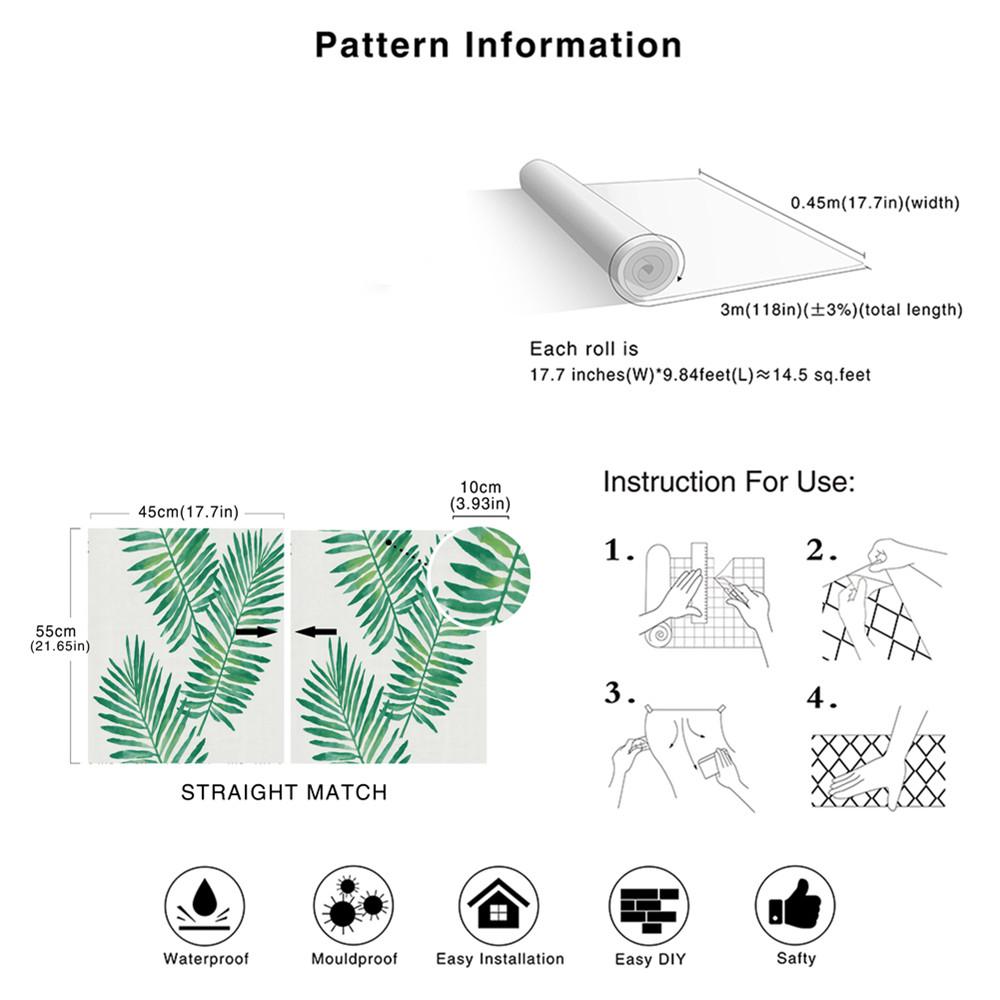 Pattern Information

0.45m(17.7in)(width)

3m(118in)(±3%)(total length)

Each roll is
17.7 inches(W)*9.84feet(L)≈14.5 sq.feet

45cm(17.7in)

10cm
(3.93in)

55cm
(21.65in)

STRAIGHT MATCH

Instruction For Use:

1.

2.

3.

4.

Waterproof

Mouldproof

Easy Installation

Easy DIY

Safty