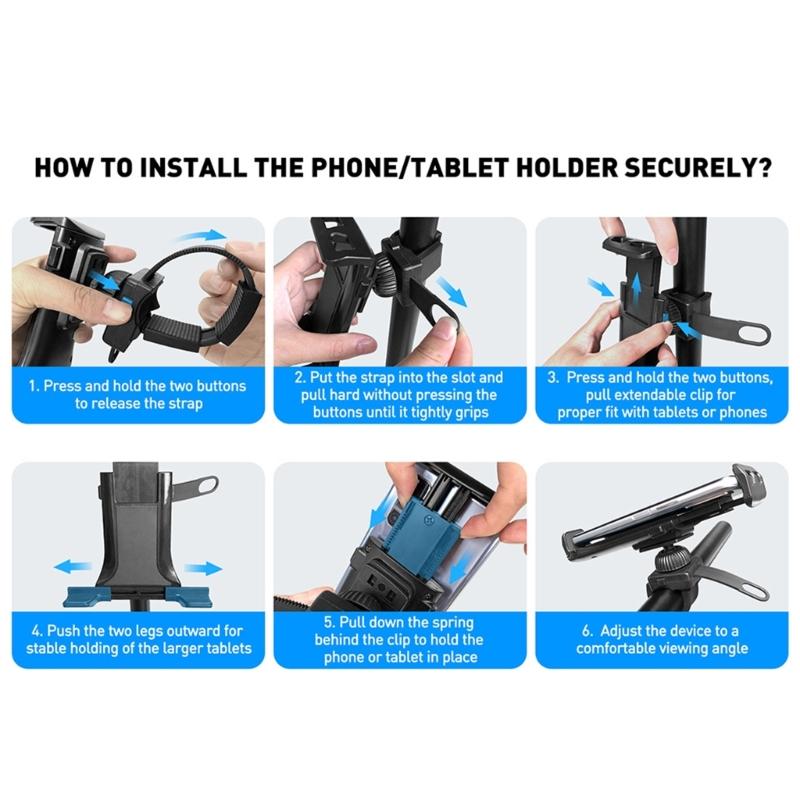 HOW TO INSTALL THE PHONE/TABLET HOLDER SECURELY?

1. Press and hold the two buttons to release the strap

2. Put the strap into the slot and pull hard without pressing the buttons until it tightly grips

3. Press and hold the two buttons, pull extendable clip for proper fit with tablets or phones

4. Push the two legs outward for stable holding of the larger tablets

5. Pull down the spring behind the clip to hold the phone or tablet in place

6. Adjust the device to a comfortable viewing angle