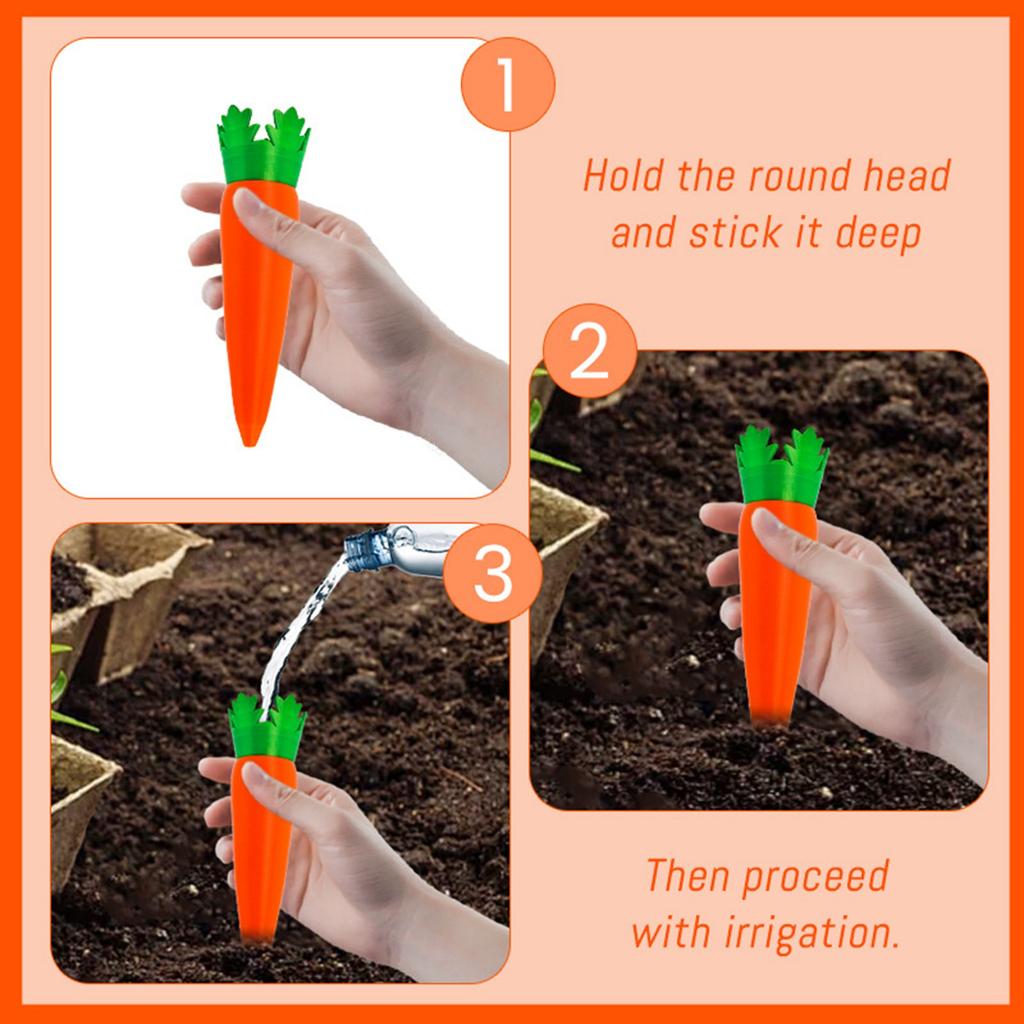 1

Hold the round head and stick it deep

2

3

Then proceed with irrigation.