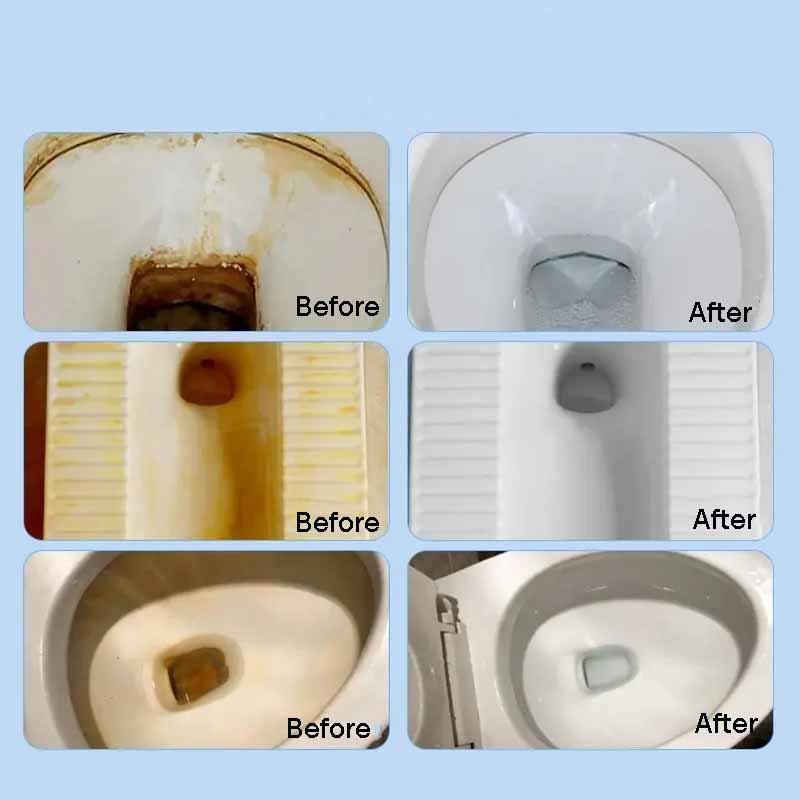 Before

After

Before

After

Before

After