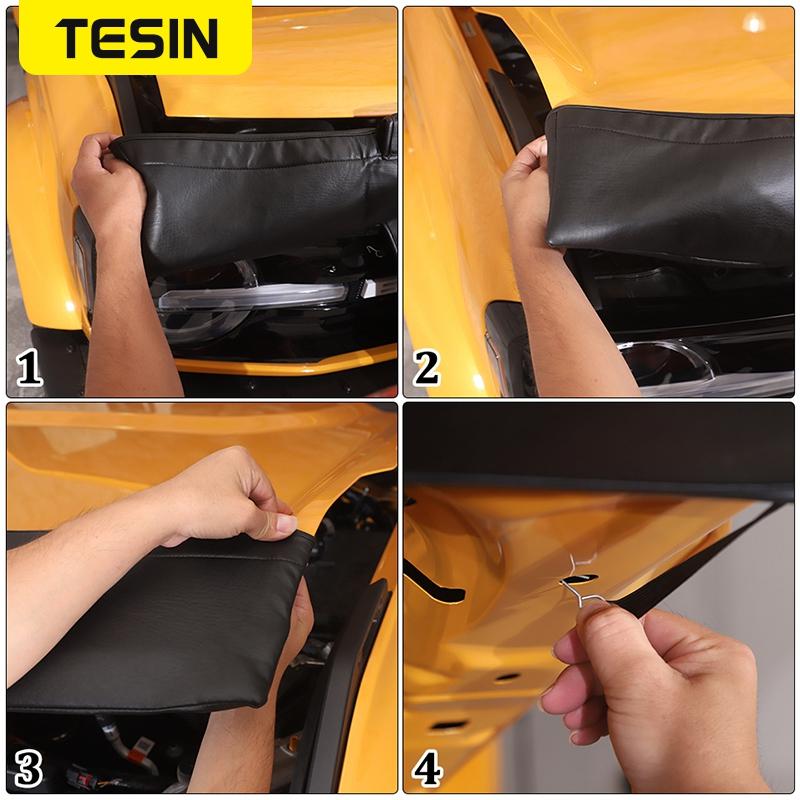 TESIN

1

2

3

4