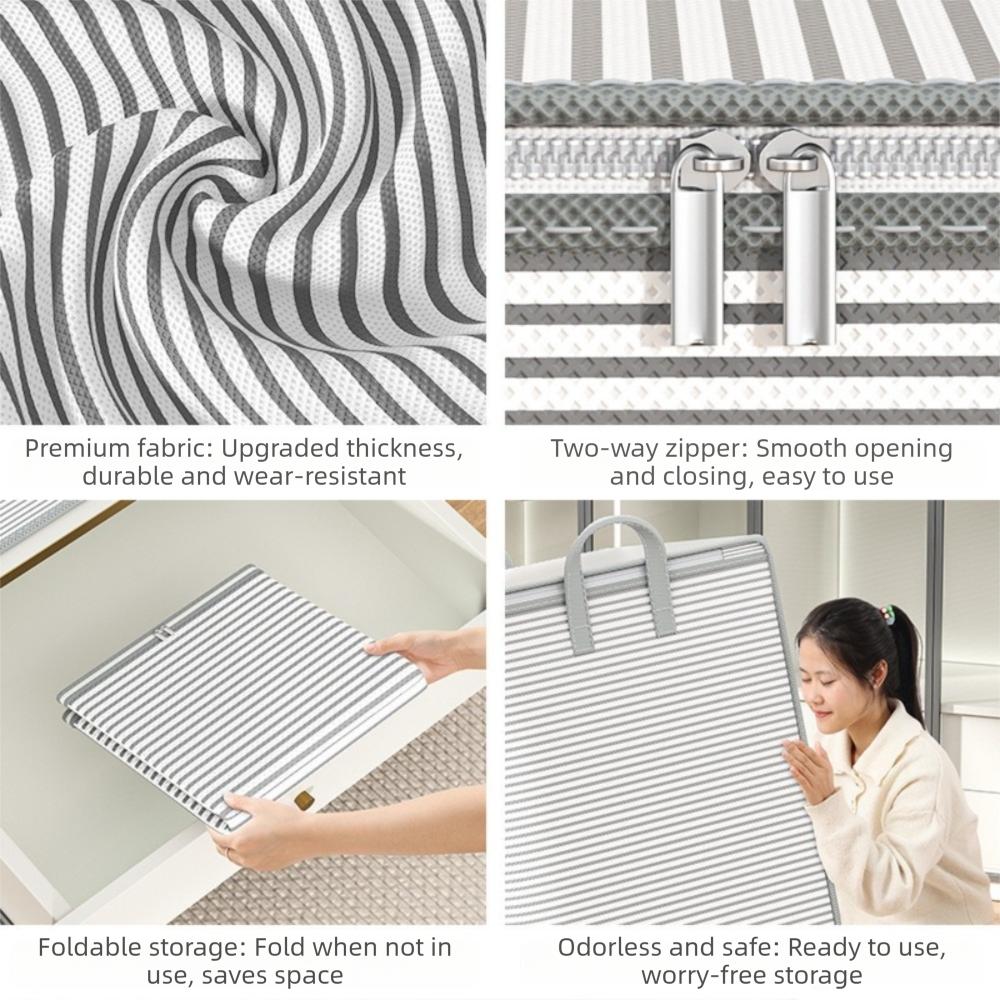 Premium fabric: Upgraded thickness, durable and wear-resistant

Two-way zipper: Smooth opening and closing, easy to use

Foldable storage: Fold when not in use, saves space

Odorless and safe: Ready to use, worry-free storage