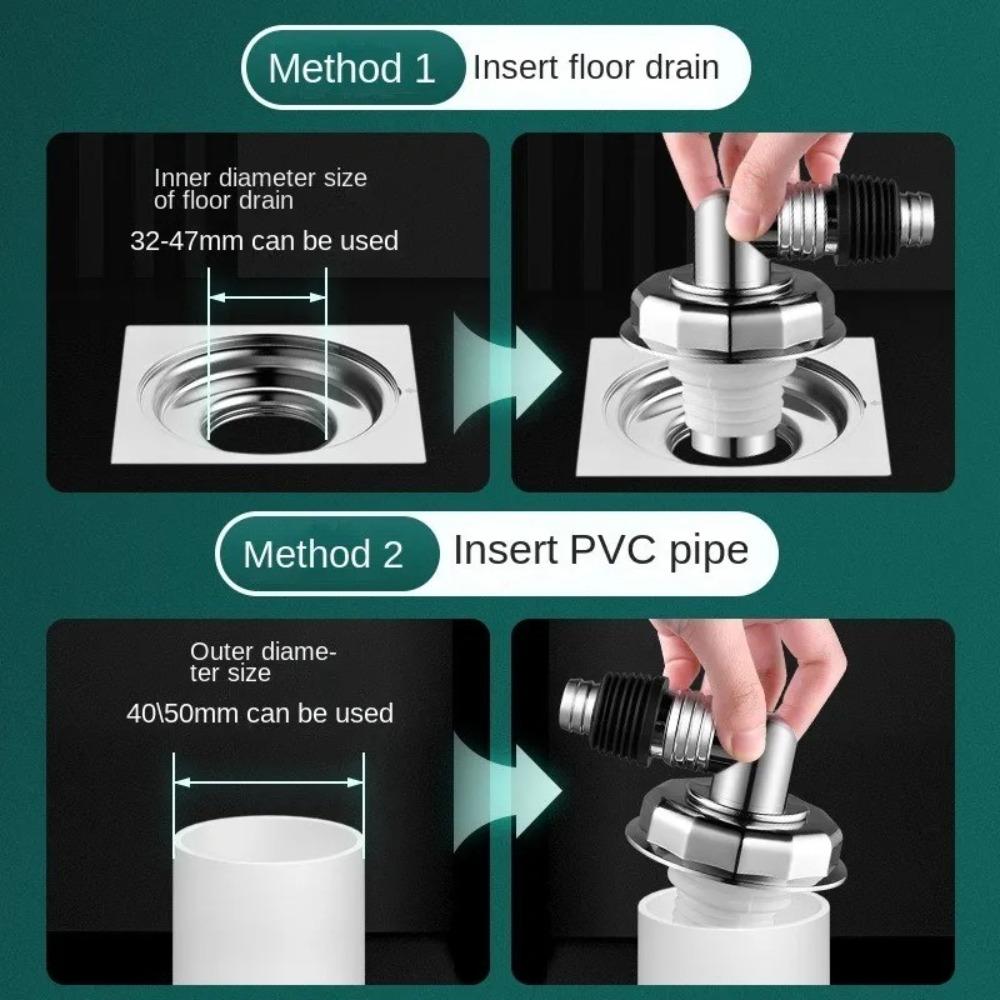 Method 1 Insert floor drain

Inner diameter size of floor drain

32-47mm can be used

Method 2 Insert PVC pipe

Outer diameter size

40\50mm can be used