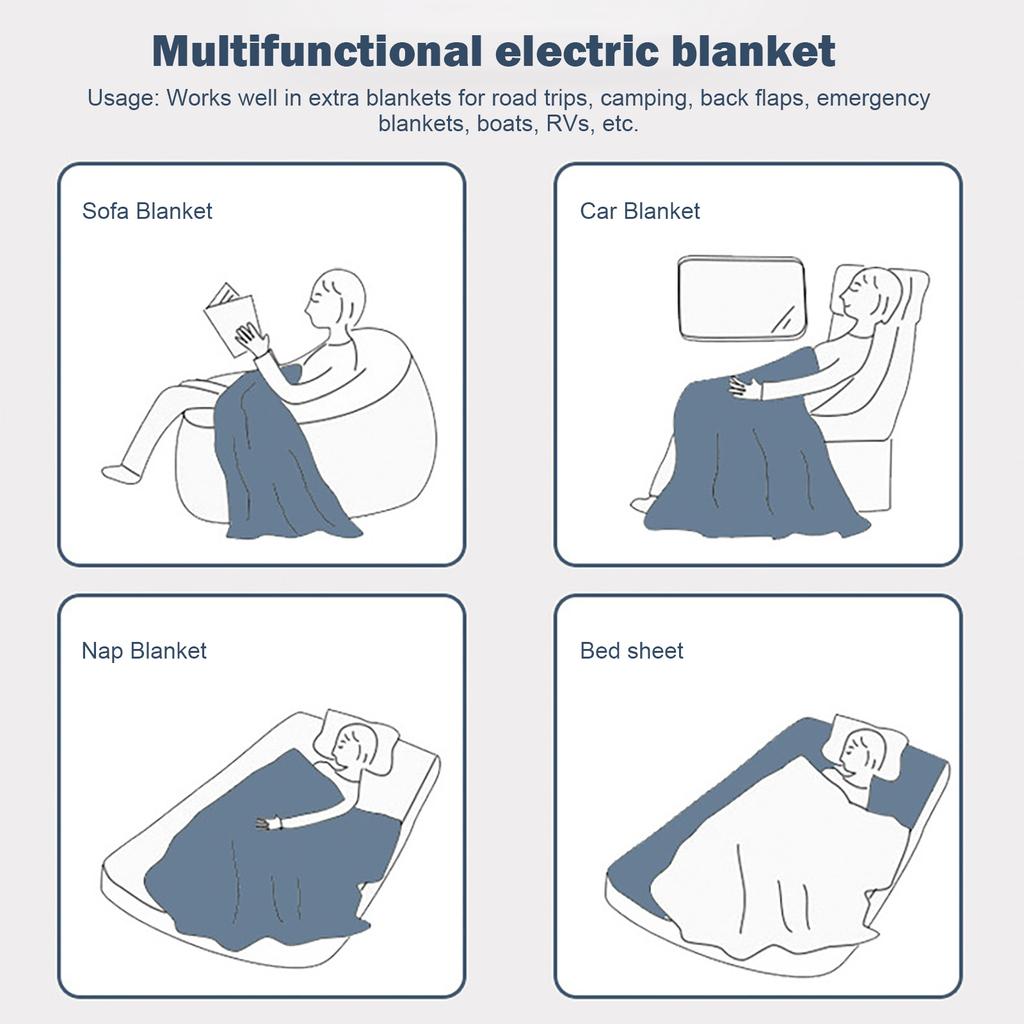 Multifunctional electric blanket

Usage: Works well in extra blankets for road trips, camping, back flaps, emergency blankets, boats, RVs, etc.

Sofa Blanket

Car Blanket

Nap Blanket

Bed sheet