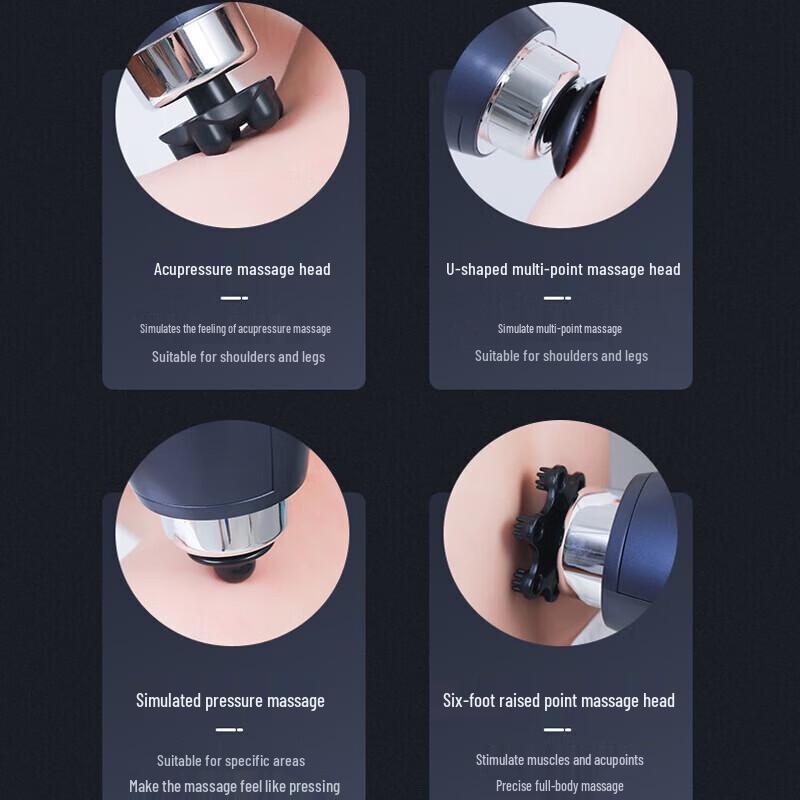 Acupressure massage head

Simulates the feeling of acupressure massage

Suitable for shoulders and legs

U-shaped multi-point massage head

Simulate multi-point massage

Suitable for shoulders and legs

Simulated pressure massage

Suitable for specific areas

Make the massage feel like pressing

Six-foot raised point massage head

Stimulate muscles and acupoints

Precise full-body massage