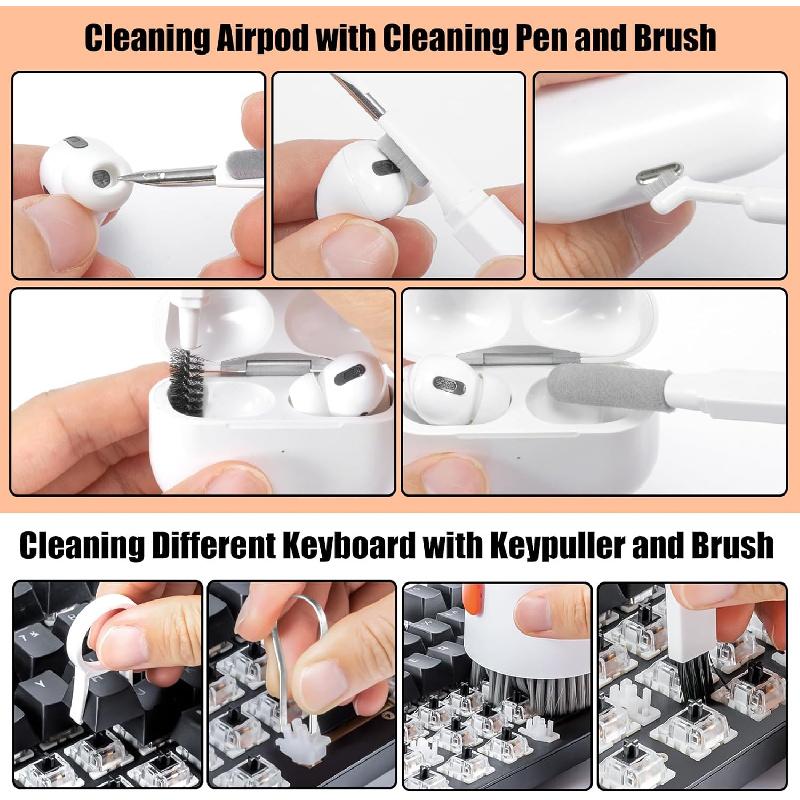 Cleaning Airpod with Cleaning Pen and Brush

Cleaning Different Keyboard with Keypuller and Brush