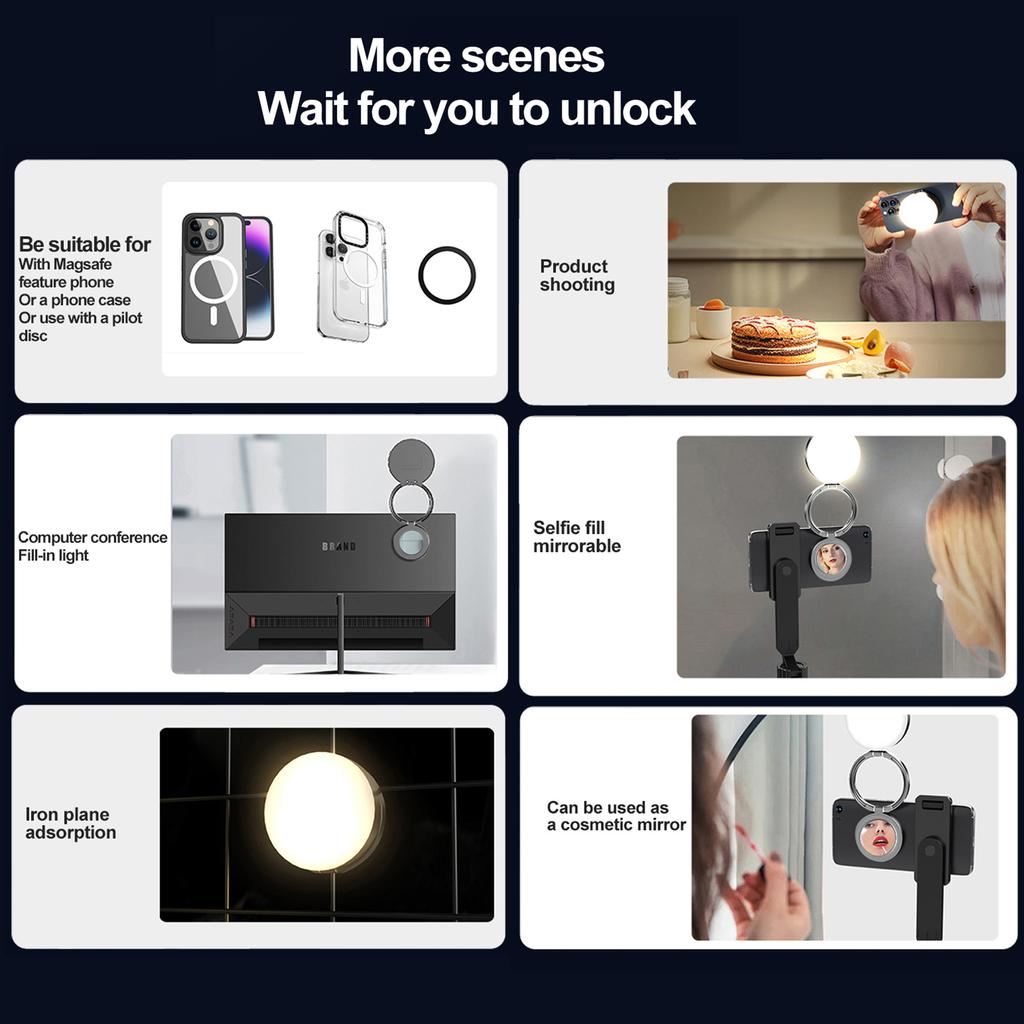 More scenes
Wait for you to unlock

Be suitable for
With Magsafe feature phone
Or a phone case
Or use with a pilot disc

Product shooting

Computer conference
Fill-in light

BRAND

Selfie fill
mirrorable

Iron plane
adsorption

Can be used as
a cosmetic mirror