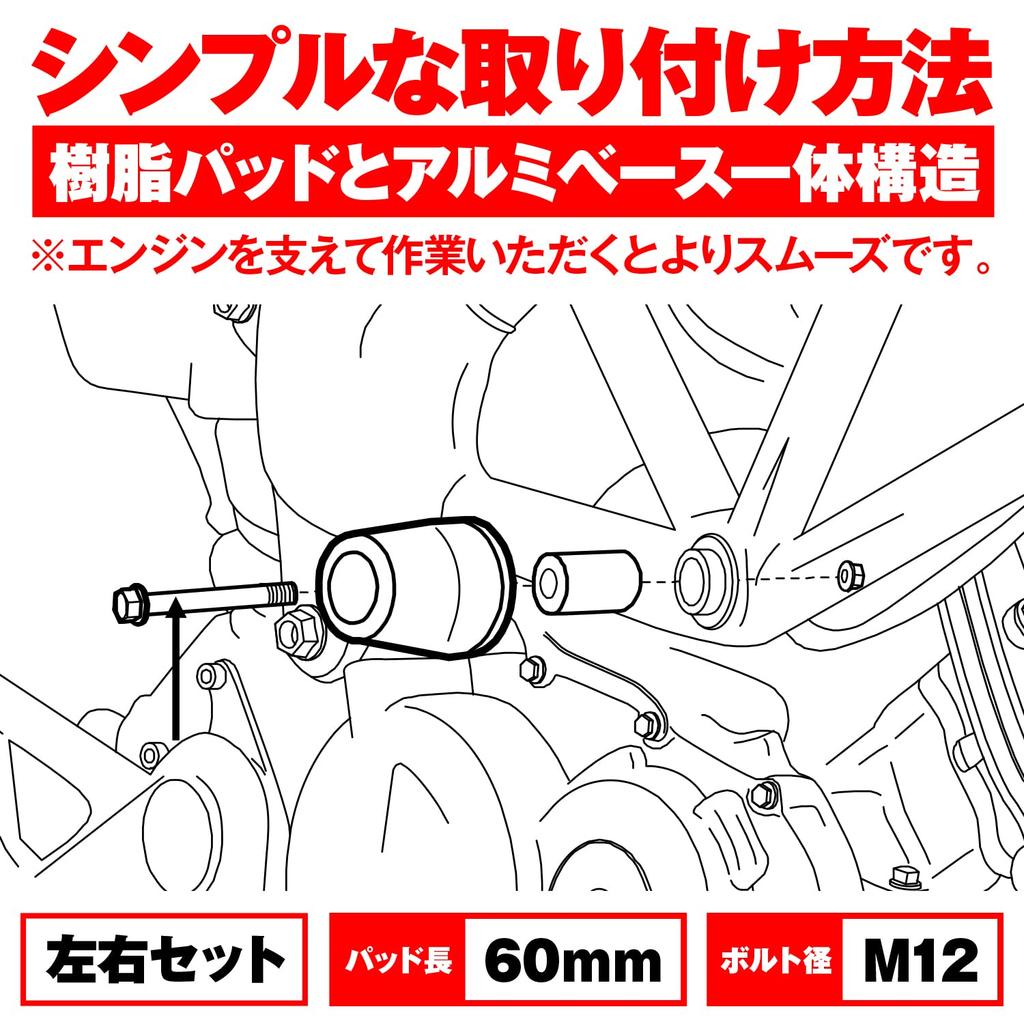 シンプルな取り付け方法

樹脂パッドとアルミベース一体構造

※エンジンを支えて作業いただくとよりスムーズです。

左右セット

パッド長 60mm

ボルト径 M12