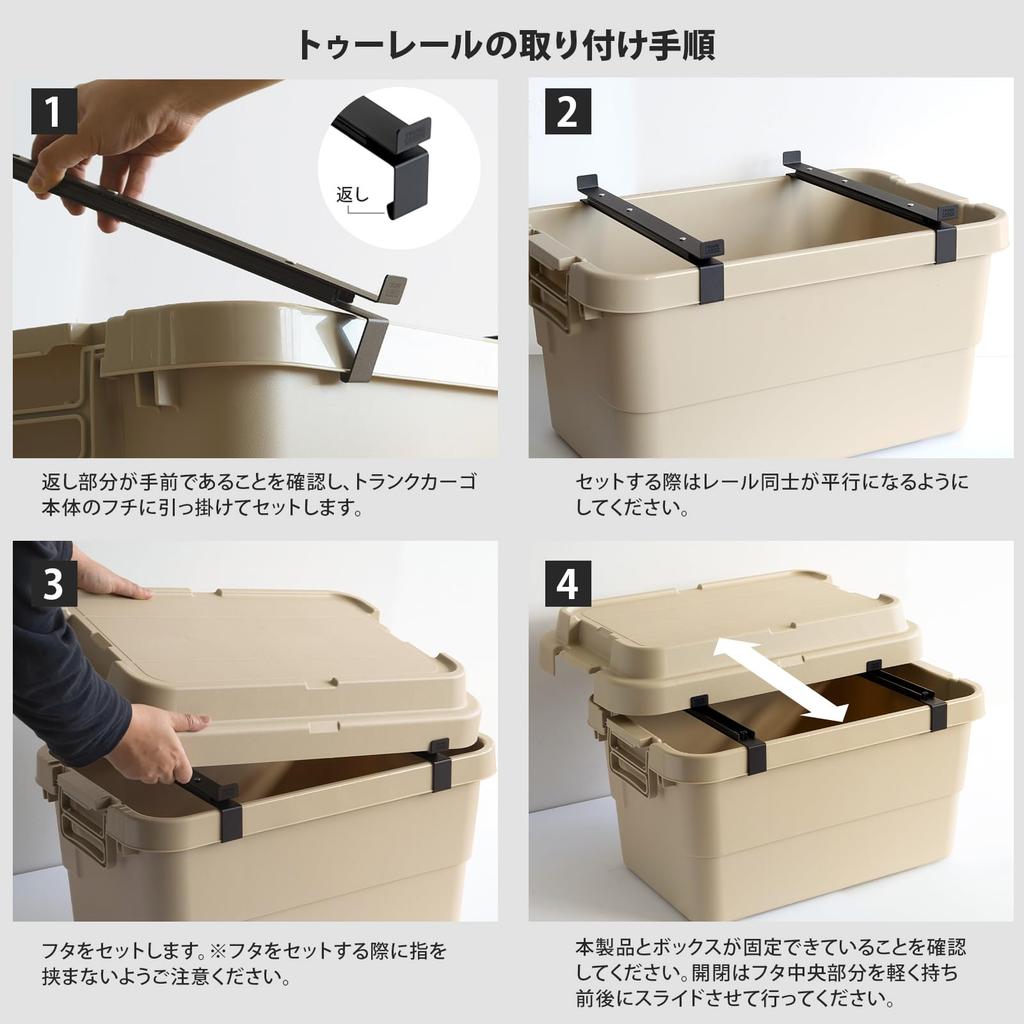 トゥーレールの取り付け手順

1

返し

返し部分が手前であることを確認し、トランクカーゴ本体のフチに引っ掛けてセットします。

2

セットする際はレール同士が平行になるようにしてください。

3

フタをセットします。※フタをセットする際に指を挟まないようご注意ください。

4

本製品とボックスが固定できていることを確認してください。開閉はフタ中央部分を軽く持ち前後にスライドさせて行ってください。