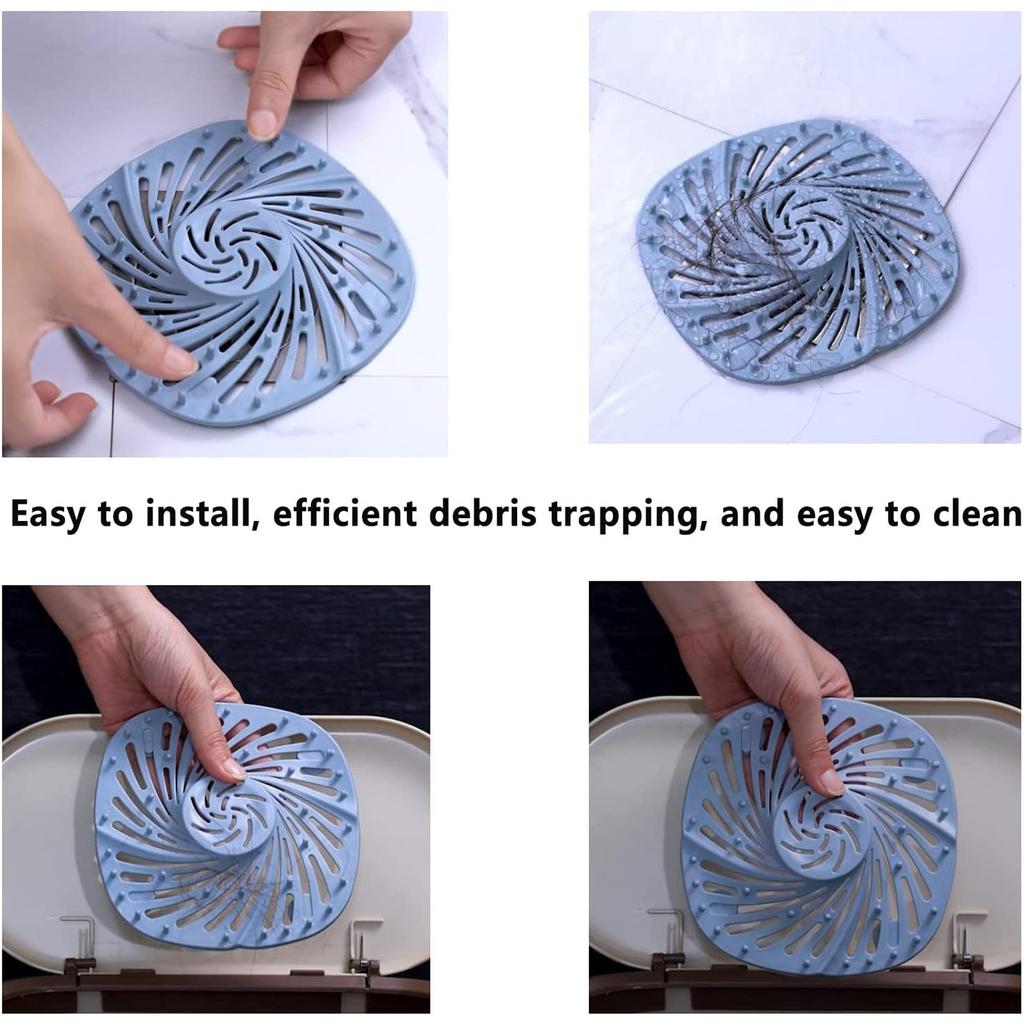 Easy to install, efficient debris trapping, and easy to clean