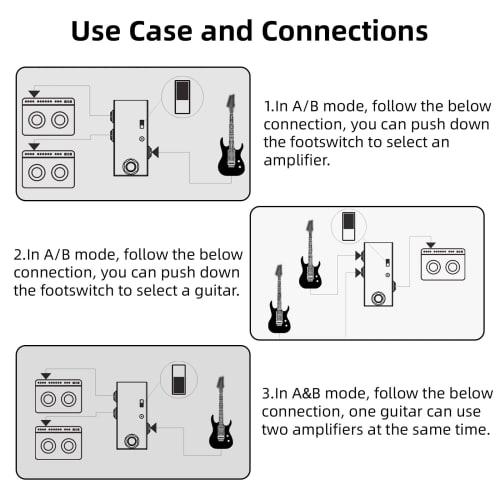 Use Case and Connections

1.In A/B mode, follow the below connection, you can push down the footswitch to select an amplifier.

2.In A/B mode, follow the below connection, you can push down the footswitch to select a guitar.

3.In A&B mode, follow the below connection, one guitar can use two amplifiers at the same time.