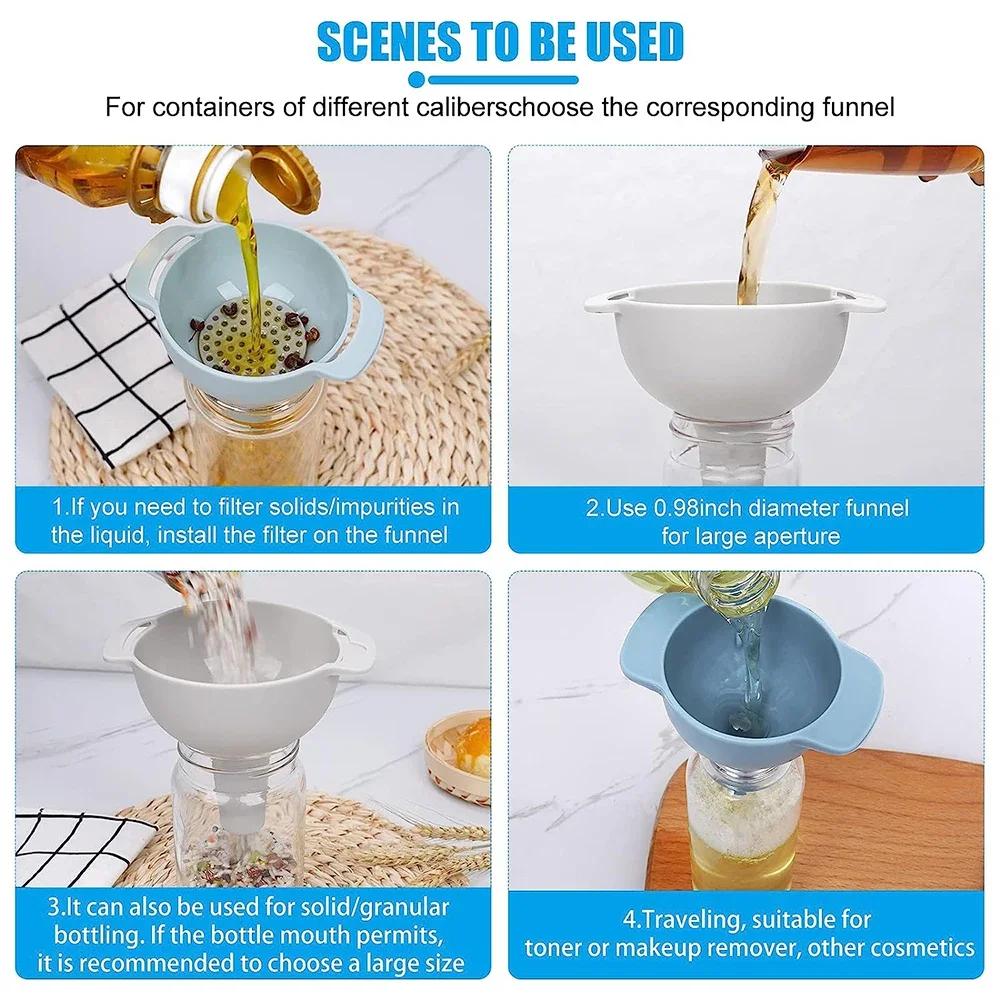 SCENES TO BE USED

For containers of different caliberschoose the corresponding funnel

1.If you need to filter solids/impurities in the liquid, install the filter on the funnel

2.Use 0.98inch diameter funnel for large aperture

3.It can also be used for solid/granular bottling. If the bottle mouth permits, it is recommended to choose a large size

4.Traveling, suitable for toner or makeup remover, other cosmetics