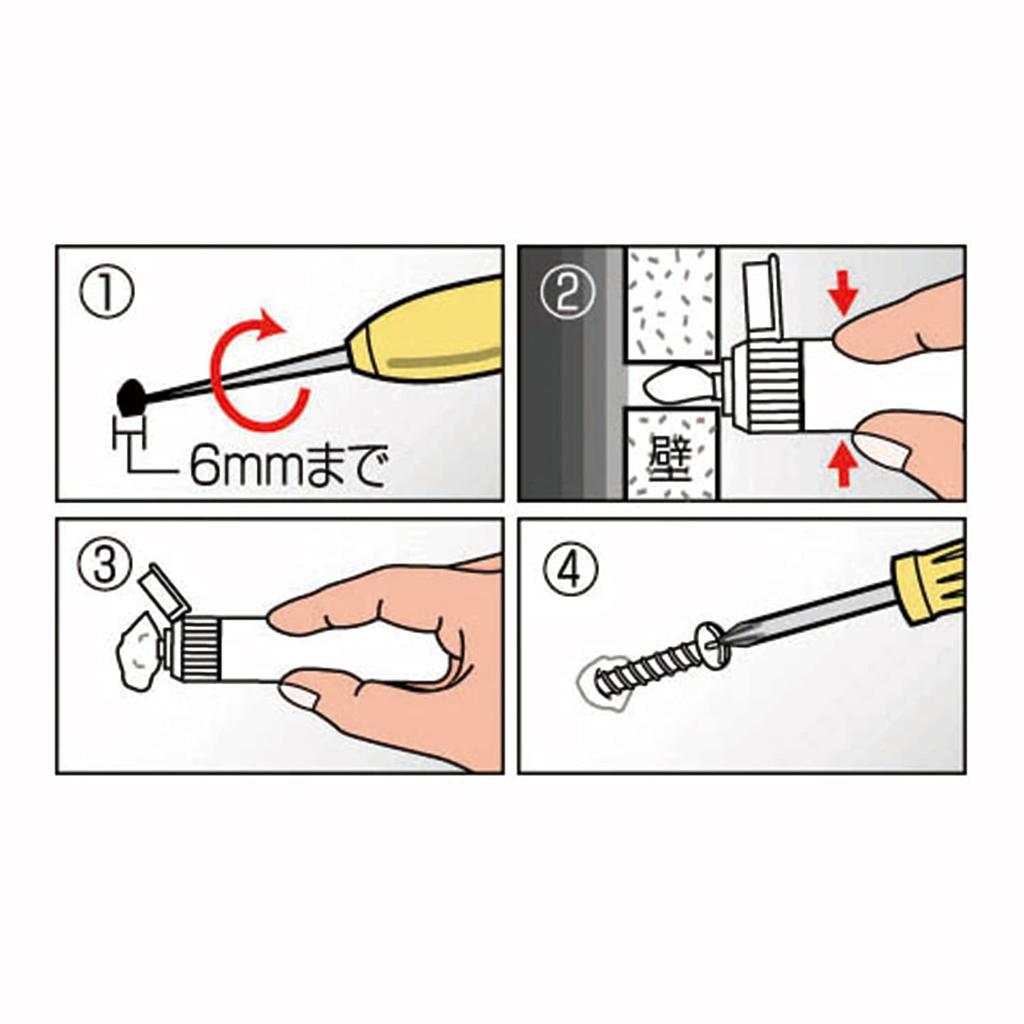 ①
6mmまで

②
壁

③

④