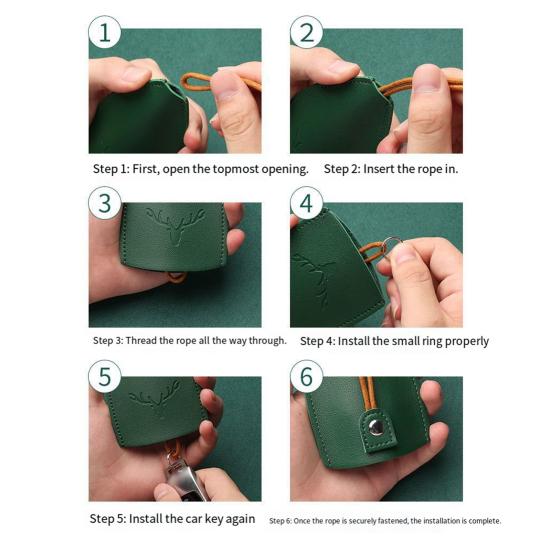 1

2

Step 1: First, open the topmost opening.

Step 2: Insert the rope in.

3

4

Step 3: Thread the rope all the way through.

Step 4: Install the small ring properly

5

6

Step 5: Install the car key again

Step 6: Once the rope is securely fastened, the installation is complete.