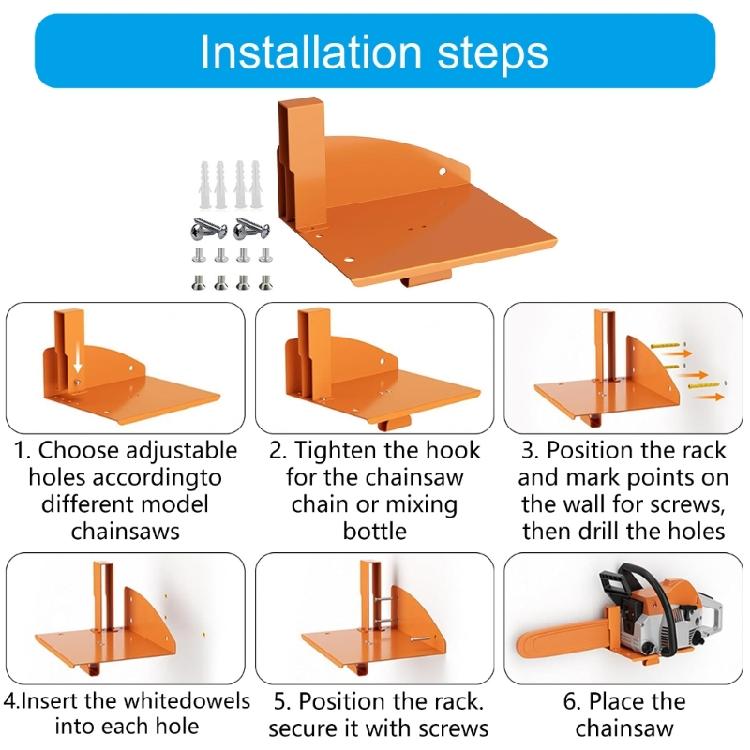 Installation steps

1. Choose adjustable holes accordingto different model chainsaws

2. Tighten the hook for the chainsaw chain or mixing bottle

3. Position the rack and mark points on the wall for screws, then drill the holes

4.Insert the whitedowels into each hole

5. Position the rack. secure it with screws

6. Place the chainsaw