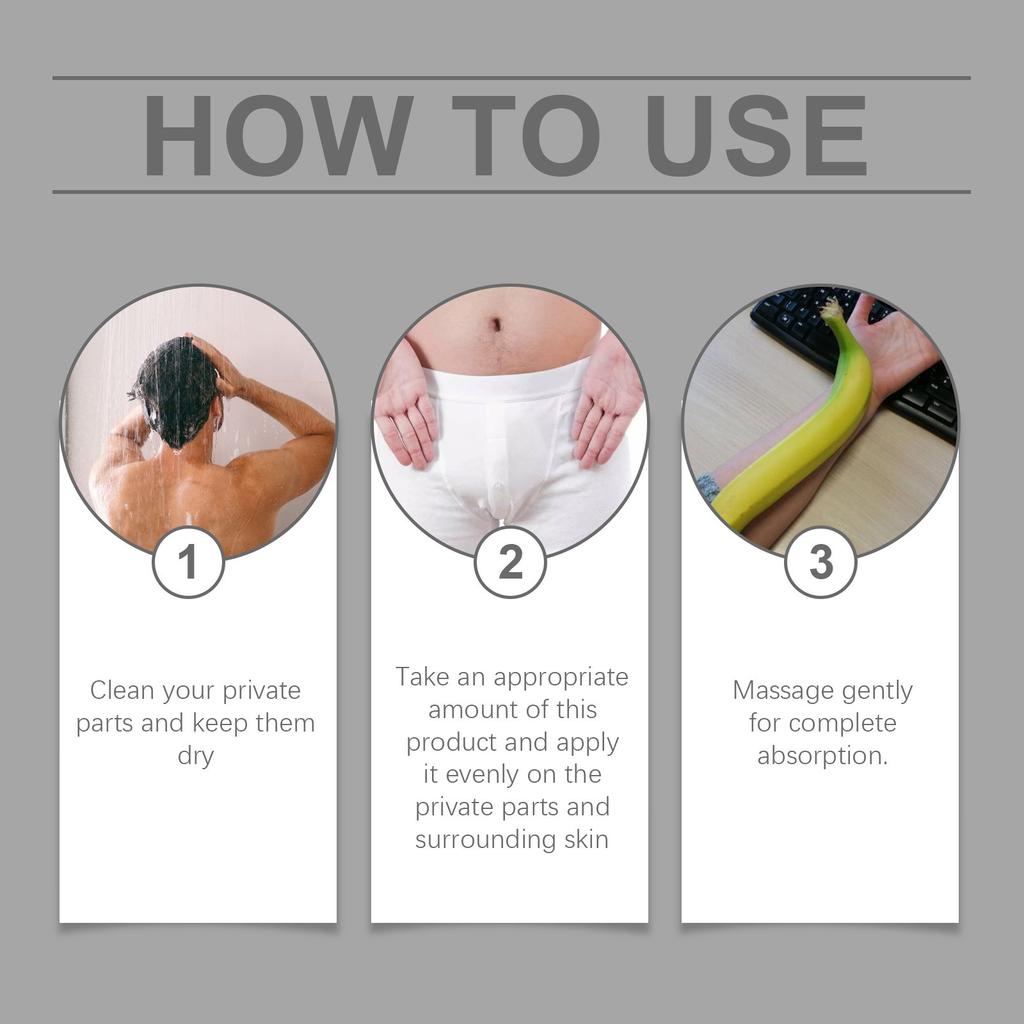 HOW TO USE

1

Clean your private parts and keep them dry

2

Take an appropriate amount of this product and apply it evenly on the private parts and surrounding skin

3

Massage gently for complete absorption.