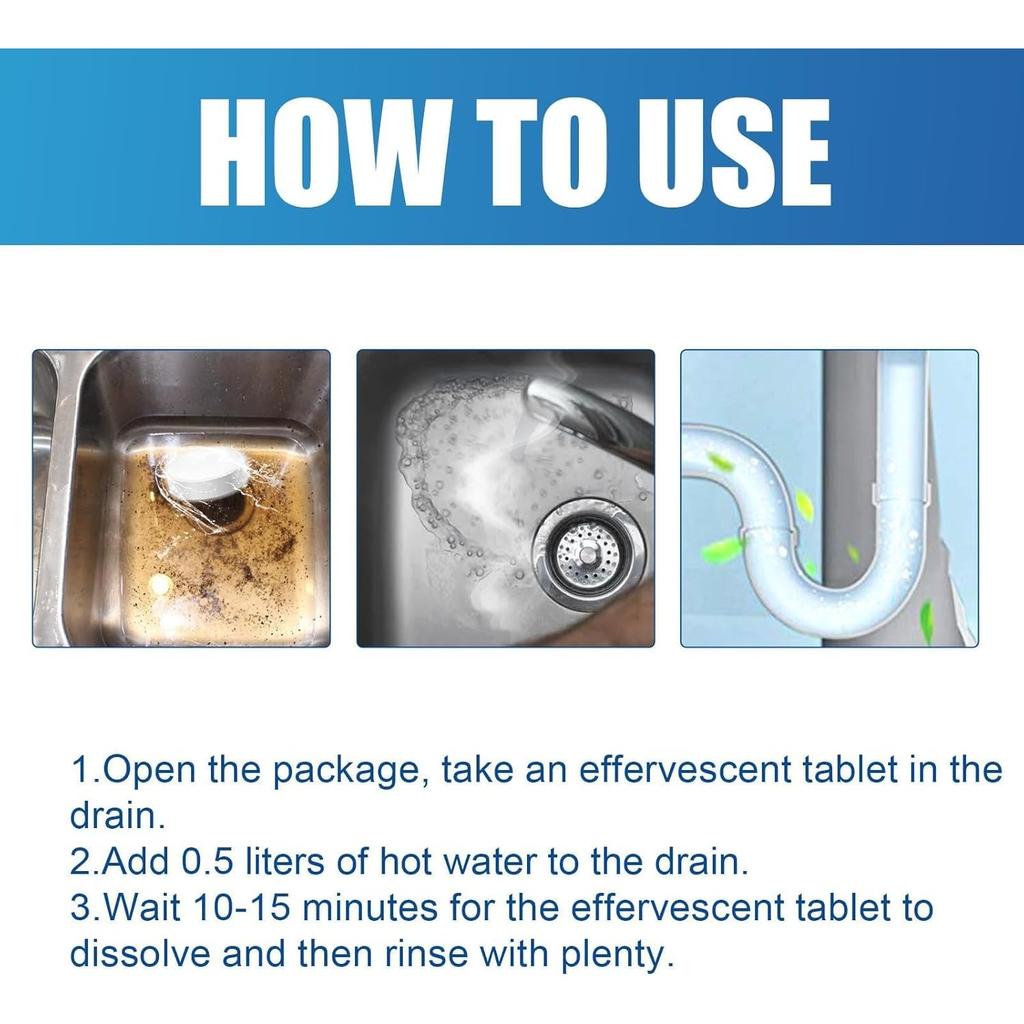 HOW TO USE

1.Open the package, take an effervescent tablet in the drain.
2.Add 0.5 liters of hot water to the drain.
3.Wait 10-15 minutes for the effervescent tablet to dissolve and then rinse with plenty.