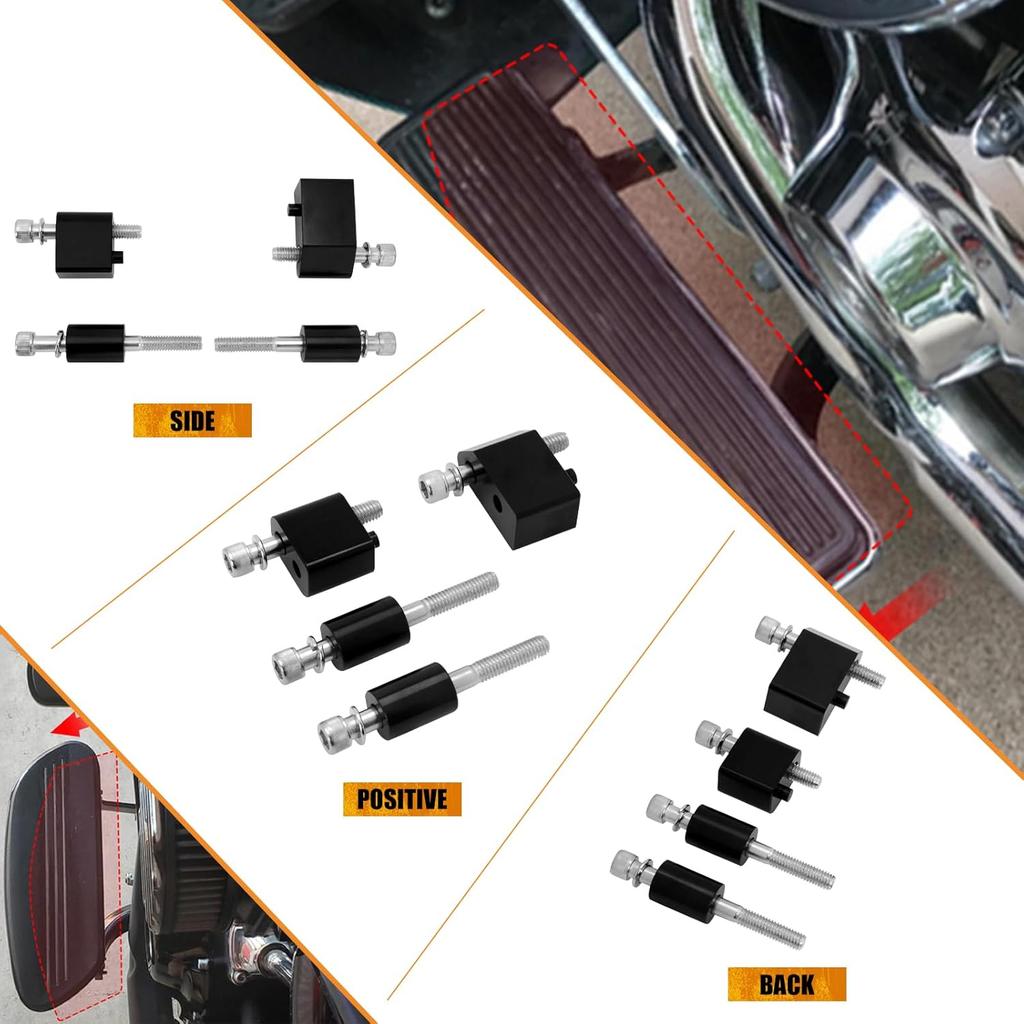 SIDE

POSITIVE

BACK